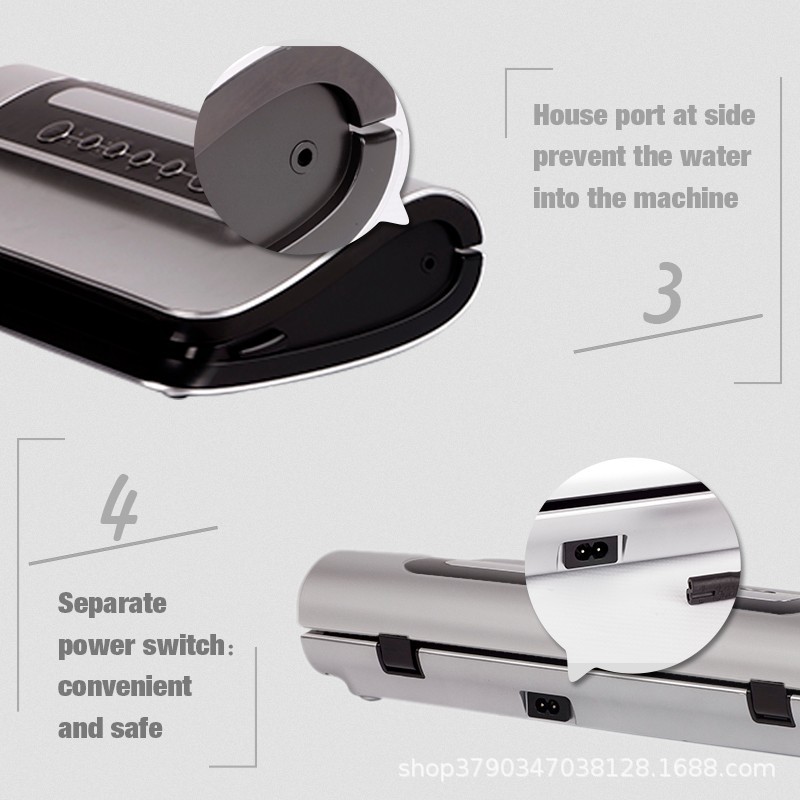 House port at side prevent the water into the machine

3

4

Separate power switch: convenient and safe

shop3790347038128.1688.com