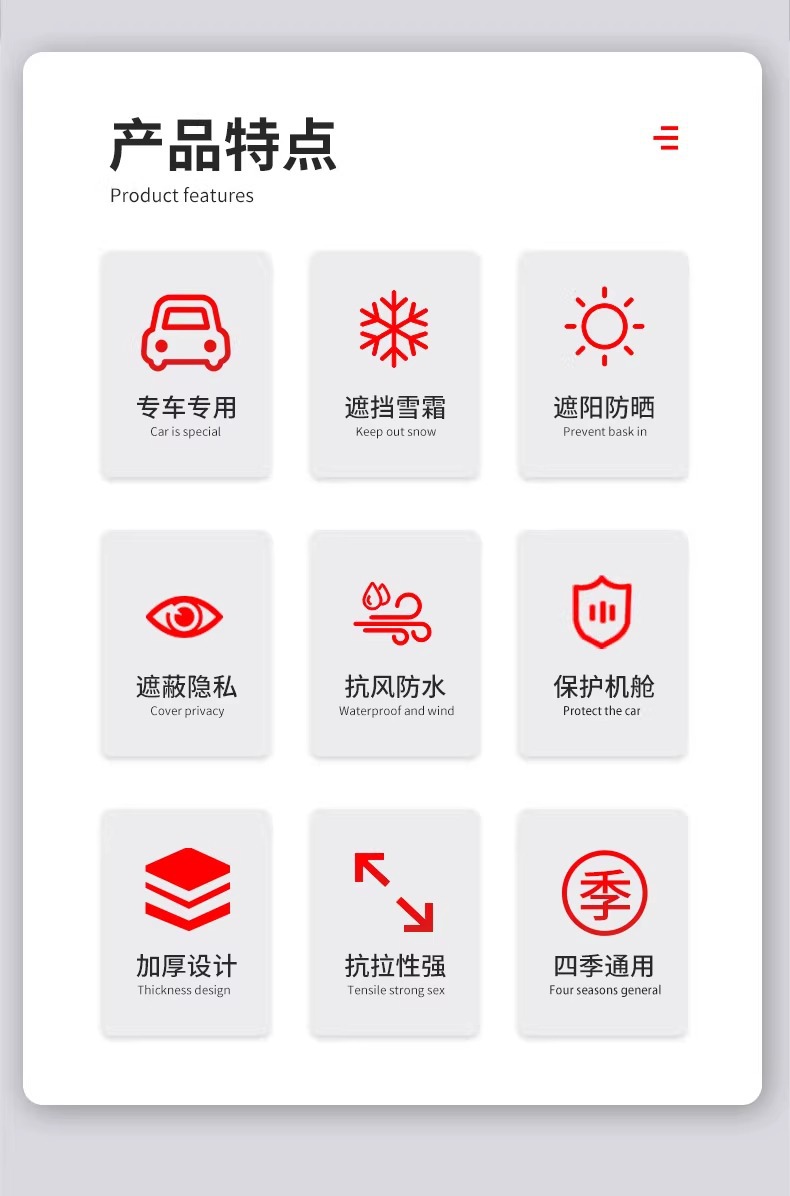 产品特点
Product features

专车专用
Car is special

遮挡雪霜
Keep out snow

遮阳防晒
Prevent bask in

遮蔽隐私
Cover privacy

抗风防水
Waterproof and wind

保护机舱
Protect the car

加厚设计
Thickness design

抗拉性强
Tensile strong sex

季

四季通用
Four seasons general