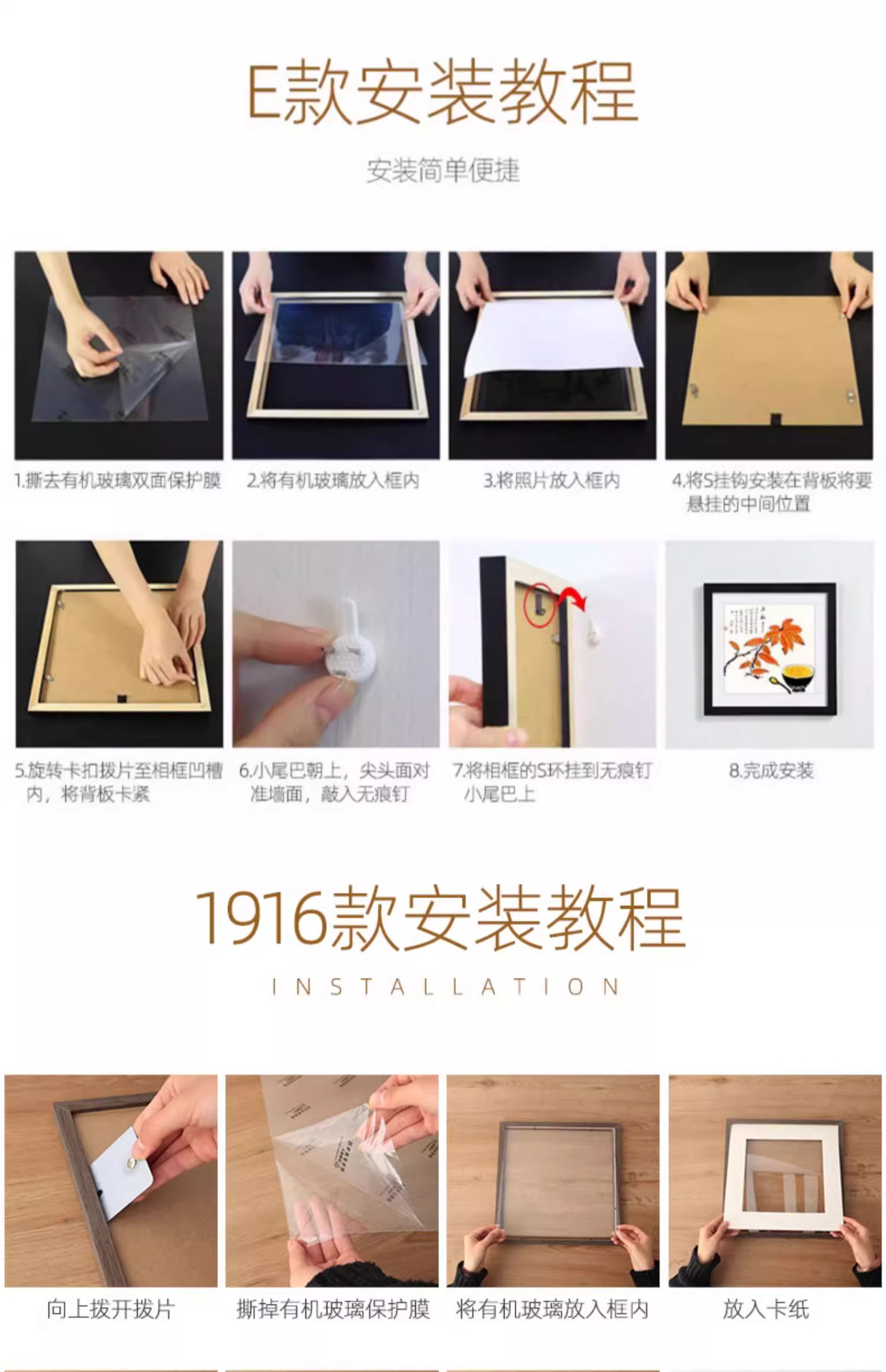 E款安装教程

安装简单便捷

1.撕去有机玻璃双面保护膜

2.将有机玻璃放入框内

3.将照片放入框内

4.将S挂钩安装在背板将要悬挂的中间位置

5.旋转卡扣拨片至相框凹槽内，将背板卡紧

6.小尾巴朝上，尖头面对准墙面，敲入无痕钉

7.将相框的S环挂到无痕钉小尾巴上

8.完成安装

1916款安装教程

INSTALLATION

向上拨开拨片

撕掉有机玻璃保护膜

将有机玻璃放入框内

放入卡纸