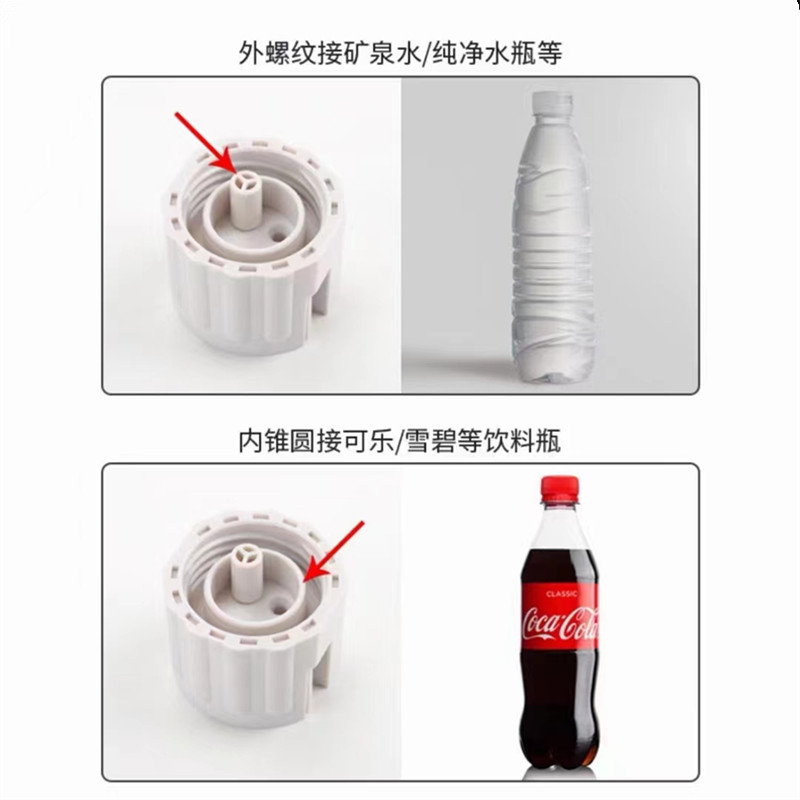 外螺纹接矿泉水/纯净水瓶等

内锥圆接可乐/雪碧等饮料瓶

CLASSIC
Coca-Cola