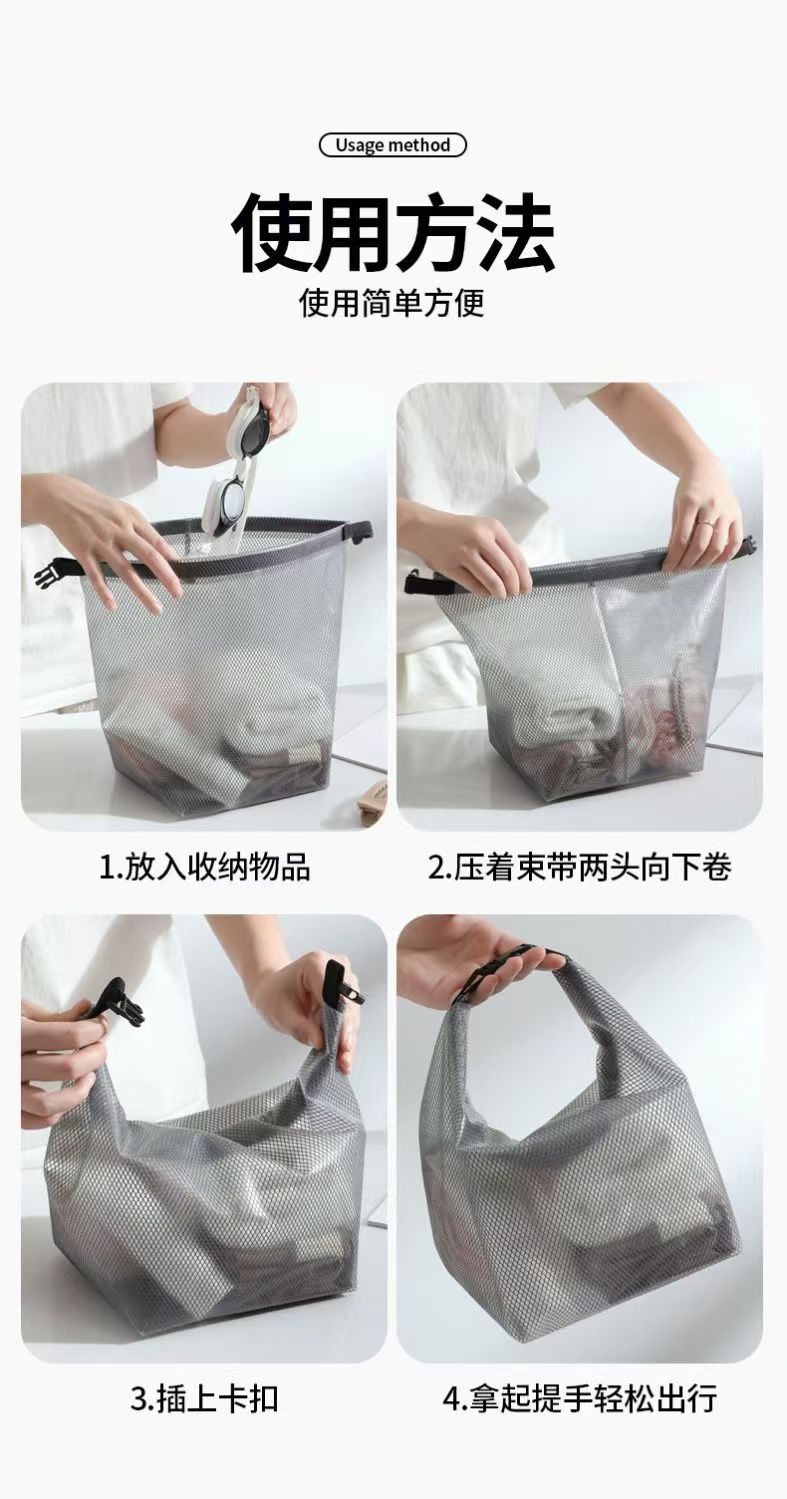 Usage method

使用方法

使用简单方便

1.放入收纳物品

2.压着束带两头向下卷

3.插上卡扣

4.拿起提手轻松出行