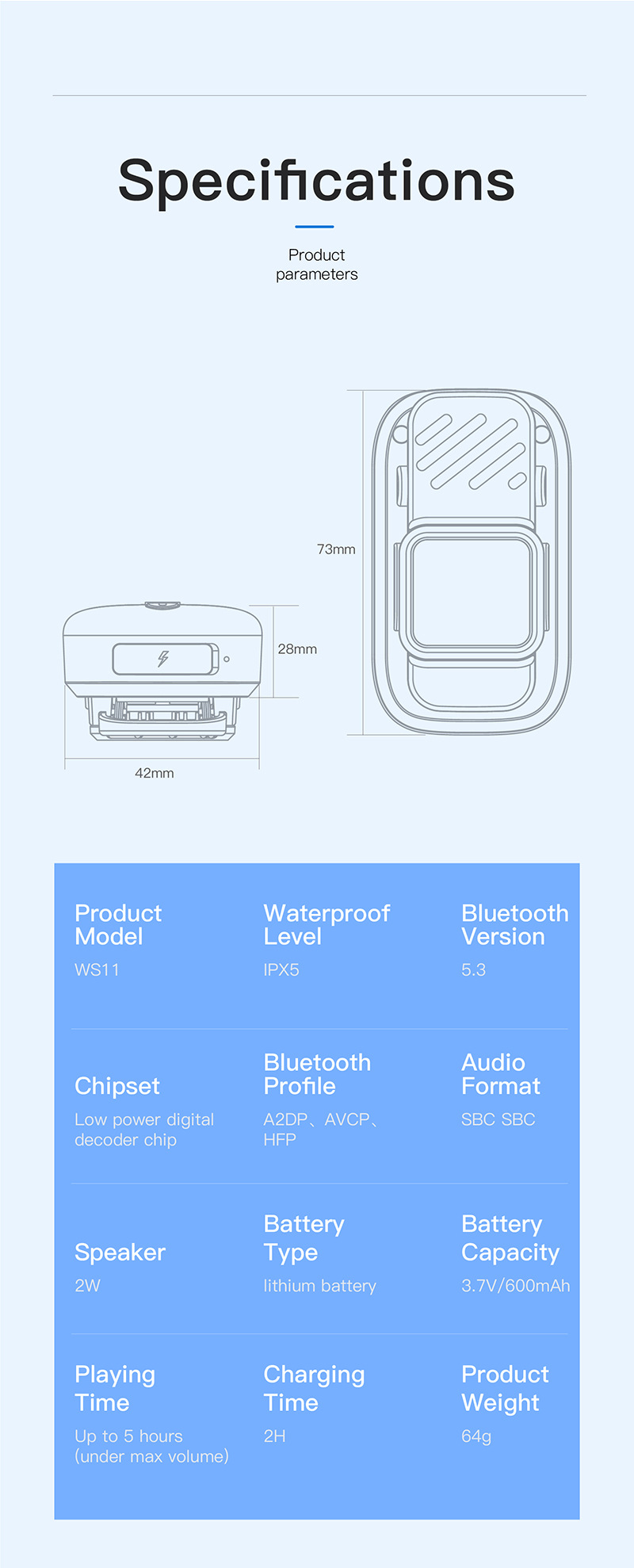 Specifications

Product parameters

73mm

28mm

42mm

Product Model
WS11

Waterproof Level
IPX5

Bluetooth Version
5.3

Chipset
Low power digital decoder chip

Bluetooth Profile
A2DP、AVCP、HFP

Audio Format
SBC SBC

Speaker
2W

Battery Type
lithium battery

Battery Capacity
3.7V/600mAh

Playing Time
Up to 5 hours (under max volume)

Charging Time
2H

Product Weight
64g