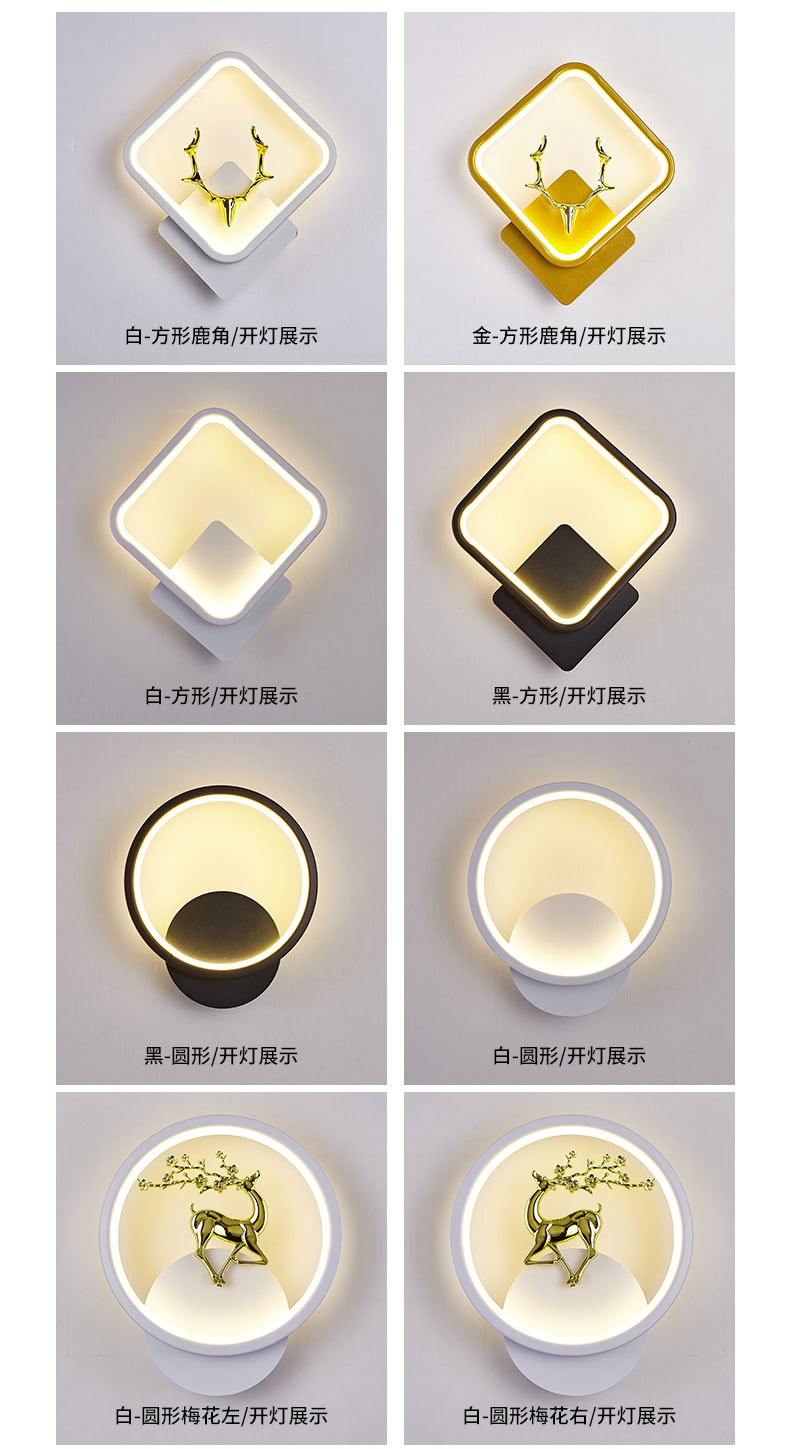 白-方形鹿角/开灯展示

金-方形鹿角/开灯展示

白-方形/开灯展示

黑-方形/开灯展示

黑-圆形/开灯展示

白-圆形/开灯展示

白-圆形梅花左/开灯展示

白-圆形梅花右/开灯展示