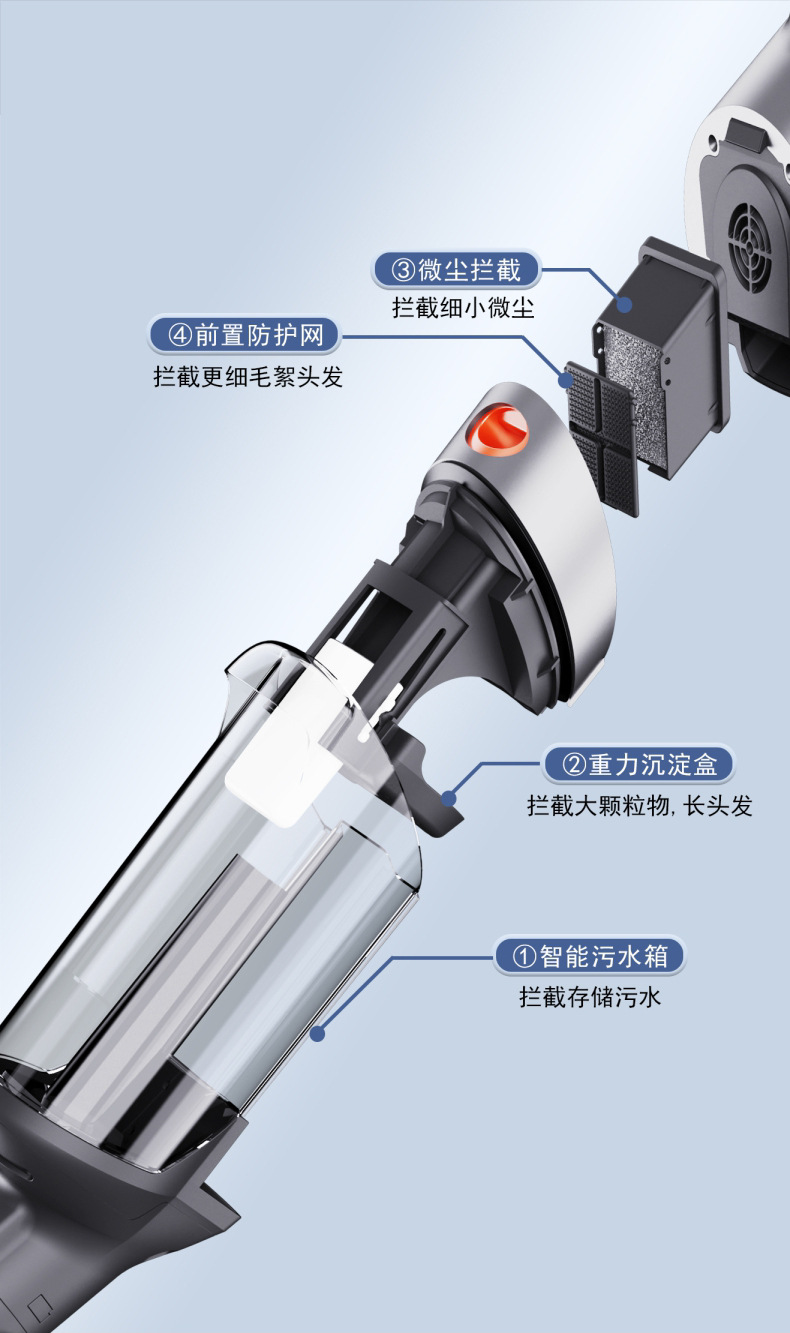 ③微尘拦截
拦截细小微尘

④前置防护网
拦截更细毛絮头发

②重力沉淀盒
拦截大颗粒物, 长头发

①智能污水箱
拦截存储污水