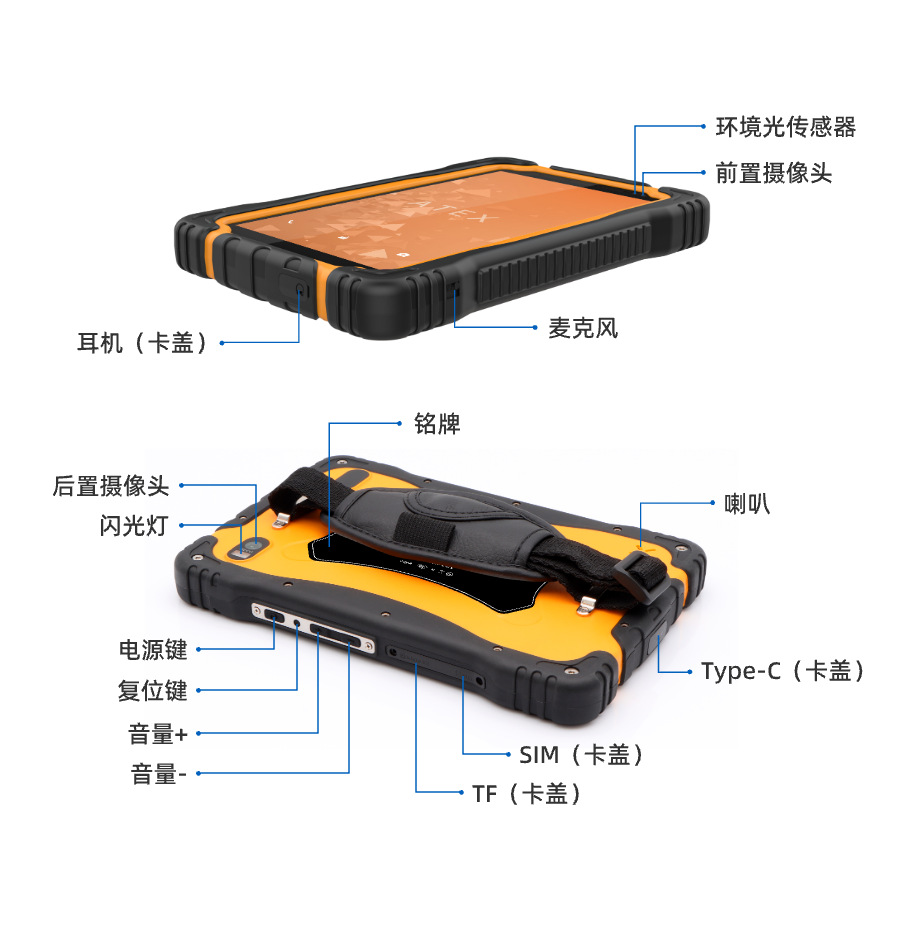 环境光传感器
前置摄像头
ATEX
耳机（卡盖）
麦克风
铭牌
后置摄像头
闪光灯
喇叭
电源键
复位键
音量+
音量-
Type-C（卡盖）
SIM（卡盖）
TF（卡盖）