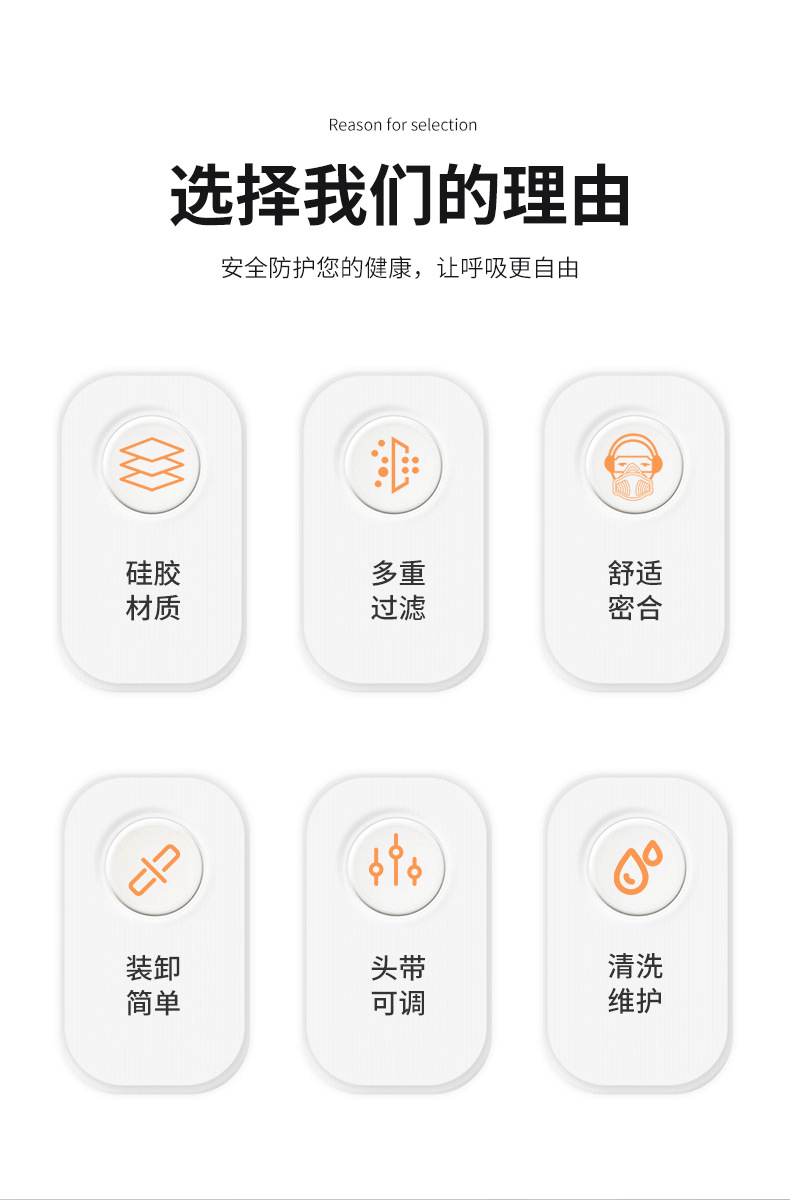 Reason for selection

选择我们的理由

安全防护您的健康，让呼吸更自由

硅胶
材质

多重
过滤

舒适
密合

装卸
简单

头带
可调

清洗
维护