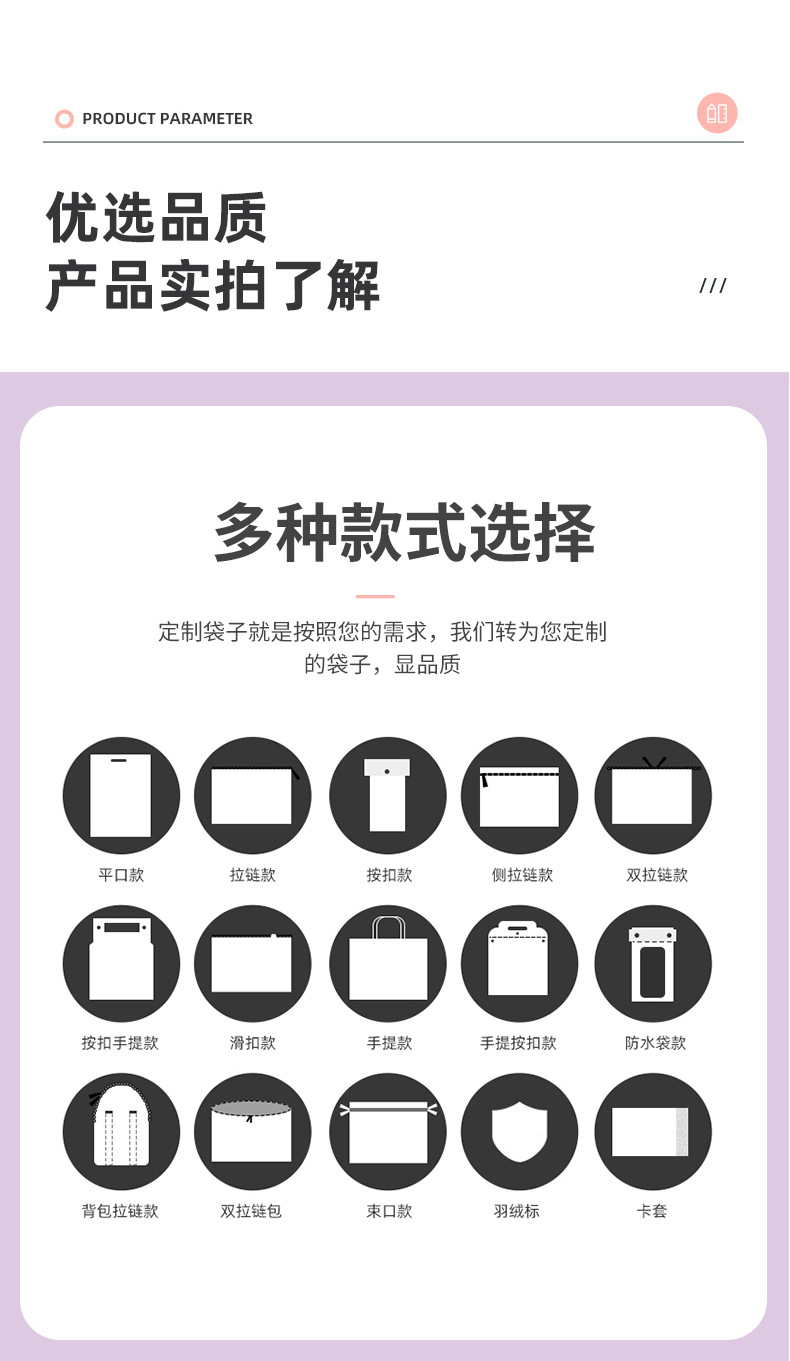 PRODUCT PARAMETER

优选品质
产品实拍了解

///

多种款式选择

定制袋子就是按照您的需求，我们转为您定制的袋子，显品质

平口款
拉链款
按扣款
侧拉链款
双拉链款

按扣手提款
滑扣款
手提款
手提按扣款
防水袋款

背包拉链款
双拉链包
束口款
羽绒标
卡套