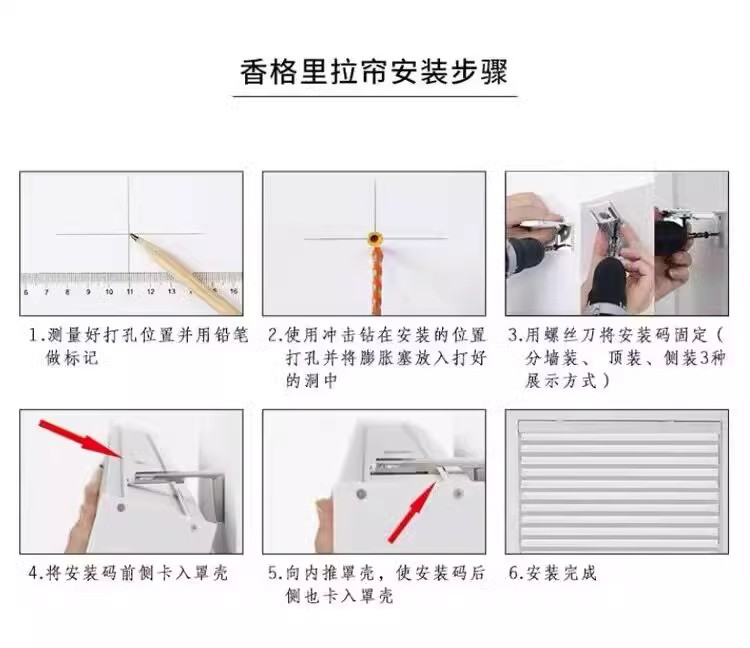 香格里拉帘安装步骤

6 7 8 9 10 11 12 13 14 15 16

1.测量好打孔位置并用铅笔做标记

2.使用冲击钻在安装的位置打孔并将膨胀塞放入打好的洞中

3.用螺丝刀将安装码固定（分墙装、顶装、侧装3种展示方式）

4.将安装码前侧卡入罩壳

5.向内推罩壳，使安装码后侧也卡入罩壳

6.安装完成