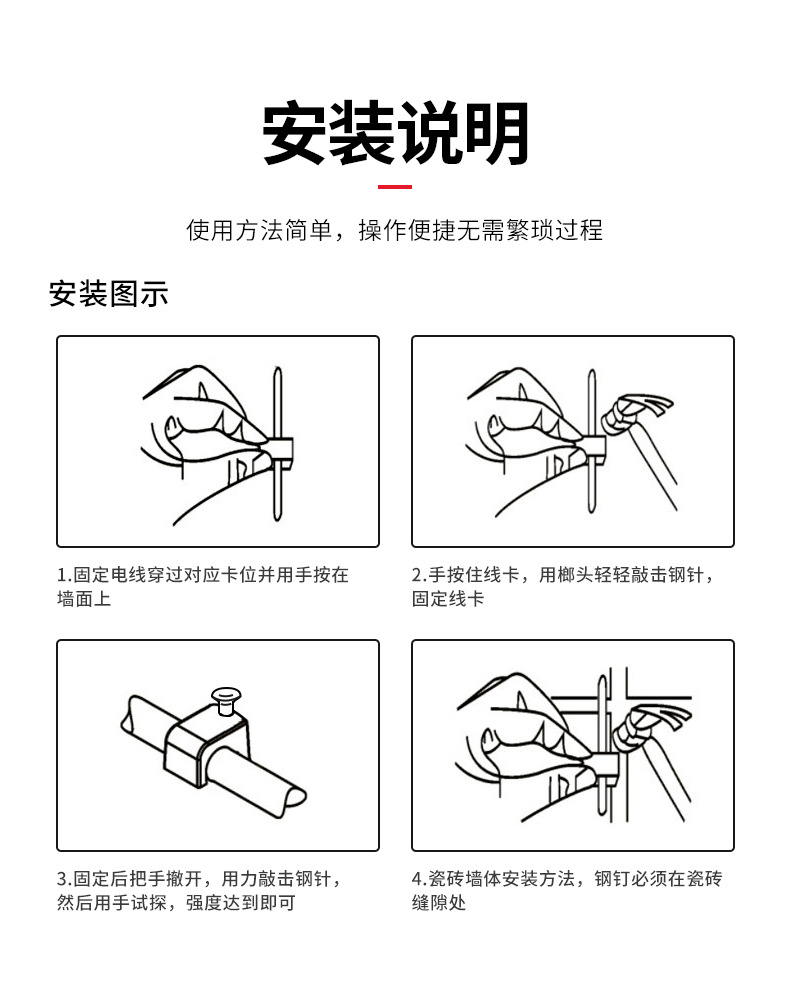 安装说明

使用方法简单，操作便捷无需繁琐过程

安装图示

1.固定电线穿过对应卡位并用手按在墙面上

2.手按住线卡，用榔头轻轻敲击钢针，固定线卡

3.固定后把手撤开，用力敲击钢针，然后用手试探，强度达到即可

4.瓷砖墙体安装方法，钢钉必须在瓷砖缝隙处