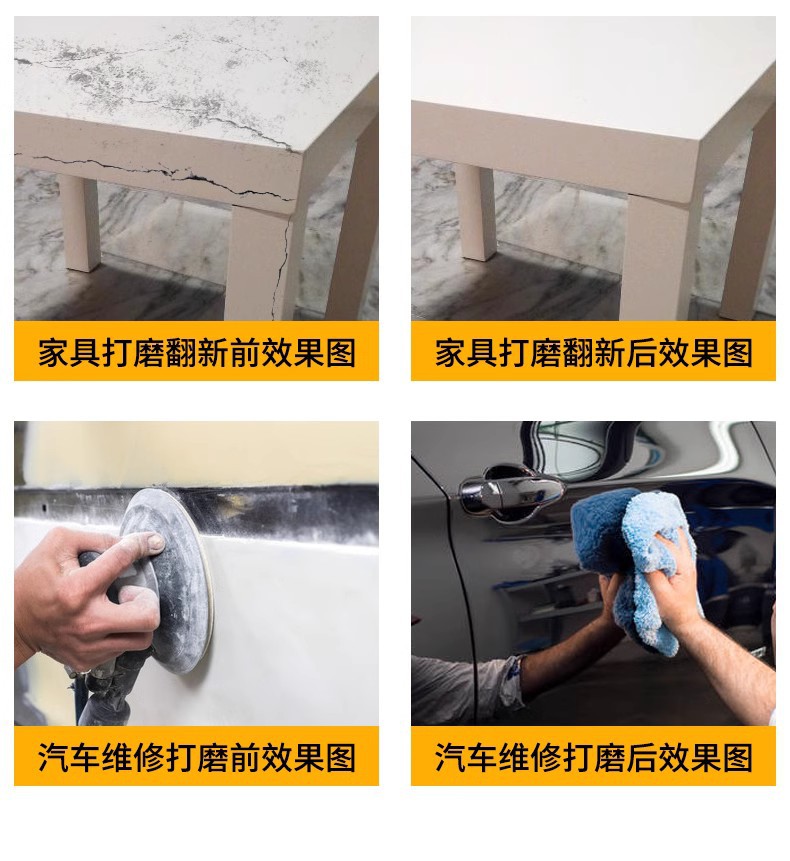 家具打磨翻新前效果图

家具打磨翻新后效果图

汽车维修打磨前效果图

汽车维修打磨后效果图