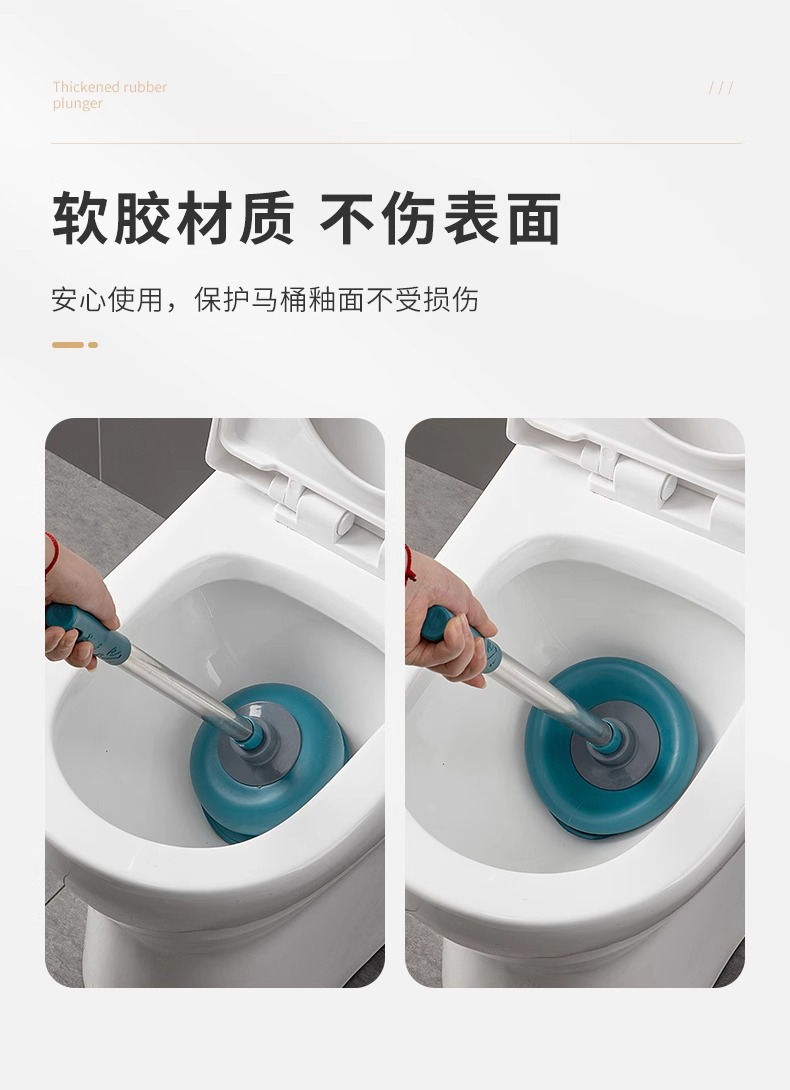 Thickened rubber plunger

/ / /

软胶材质 不伤表面

安心使用，保护马桶釉面不受损伤