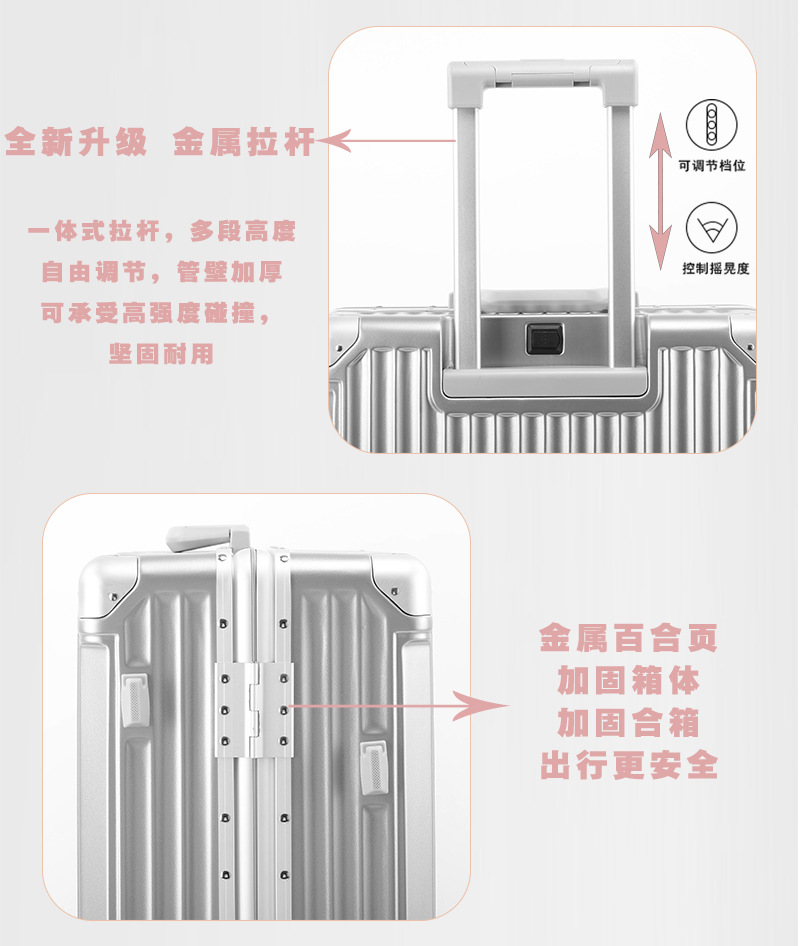 全新升级 金属拉杆

一体式拉杆，多段高度
自由调节，管壁加厚
可承受高强度碰撞，
坚固耐用

可调节档位

控制摇晃度

金属百合页
加固箱体
加固合箱
出行更安全