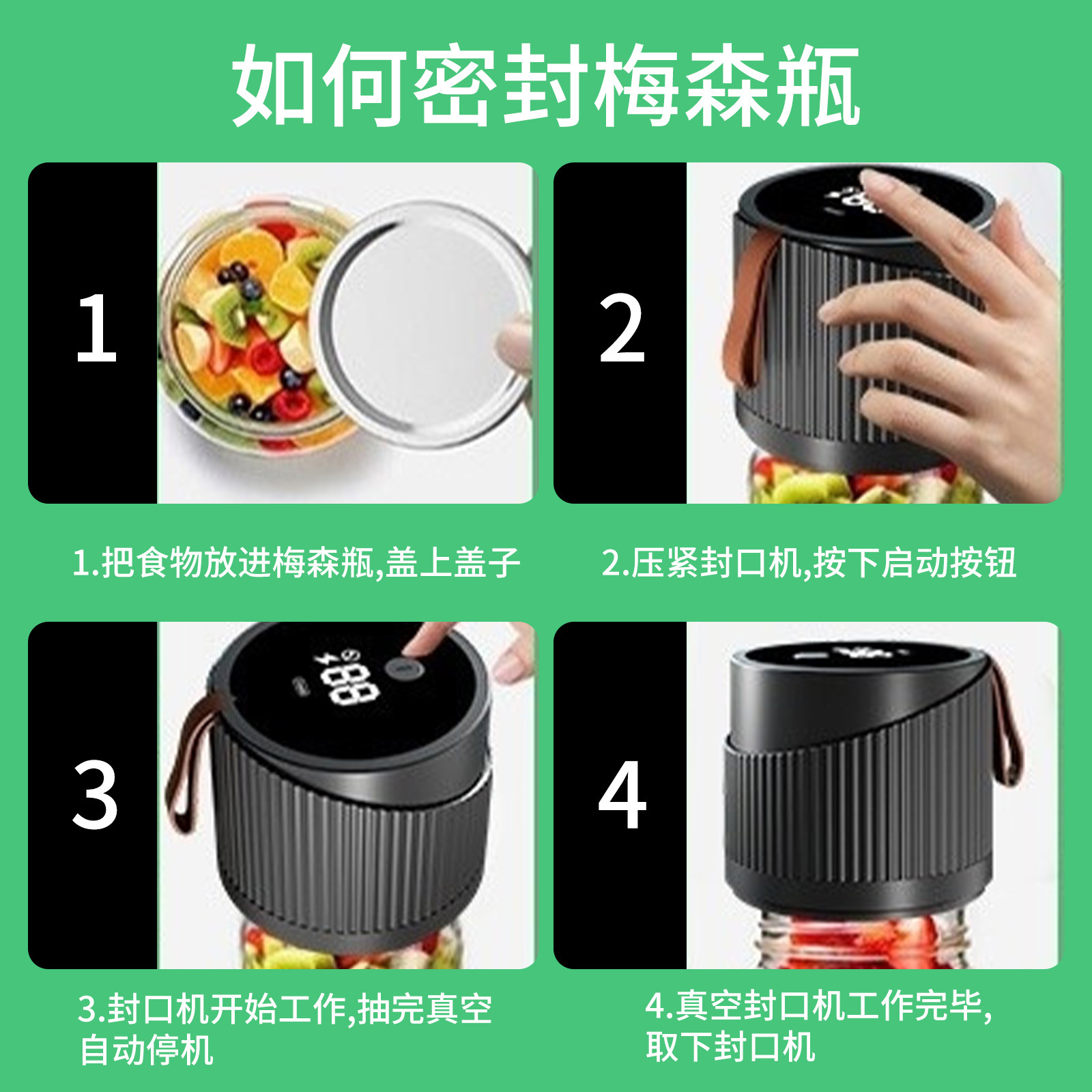 如何密封梅森瓶

1

2

1.把食物放进梅森瓶,盖上盖子

2.压紧封口机,按下启动按钮

3

88

4

3.封口机开始工作,抽完真空自动停机

4.真空封口机工作完毕,取下封口机