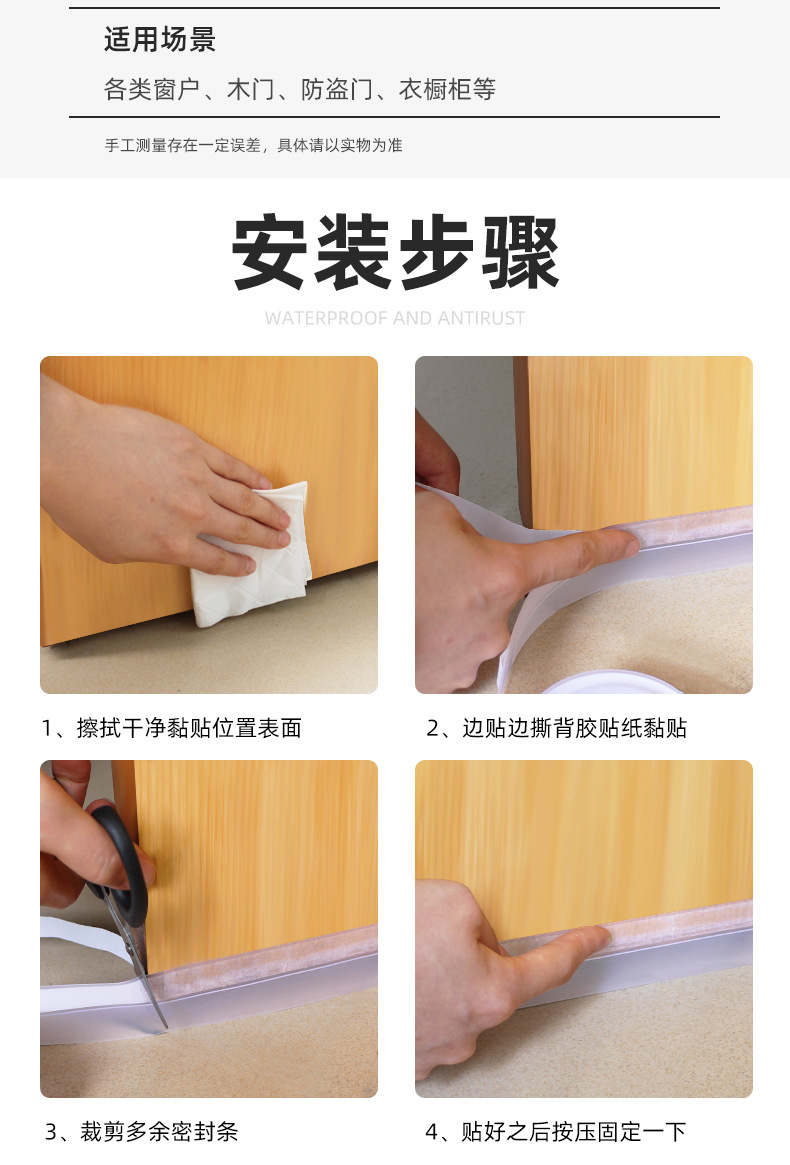 适用场景

各类窗户、木门、防盗门、衣橱柜等

手工测量存在一定误差，具体请以实物为准

安装步骤

WATERPROOF AND ANTIRUST

1、擦拭干净黏贴位置表面

2、边贴边撕背胶贴纸黏贴

3、裁剪多余密封条

4、贴好之后按压固定一下