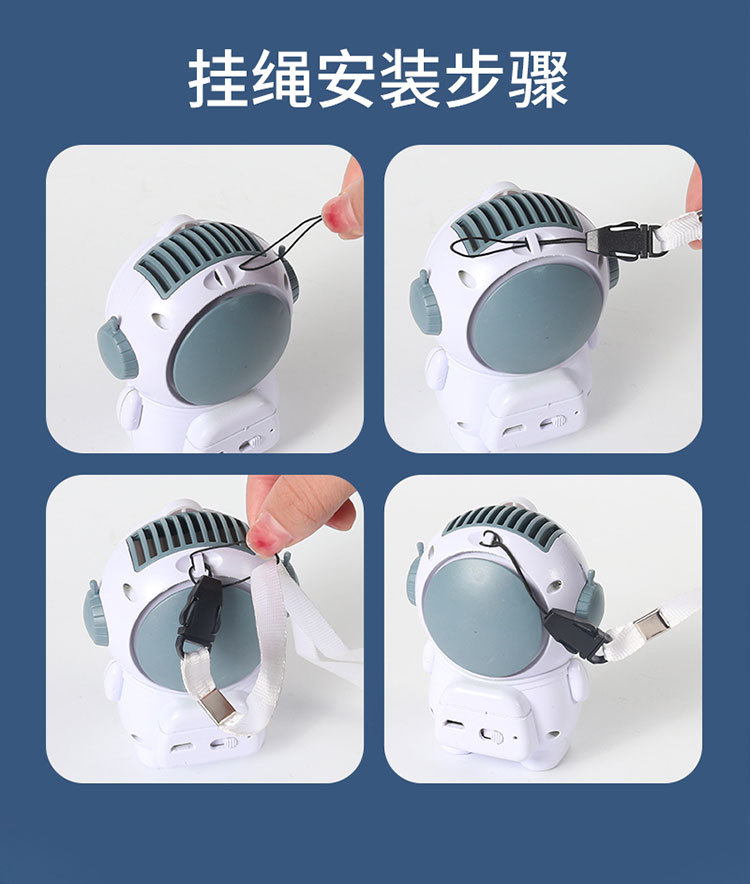 挂绳安装步骤