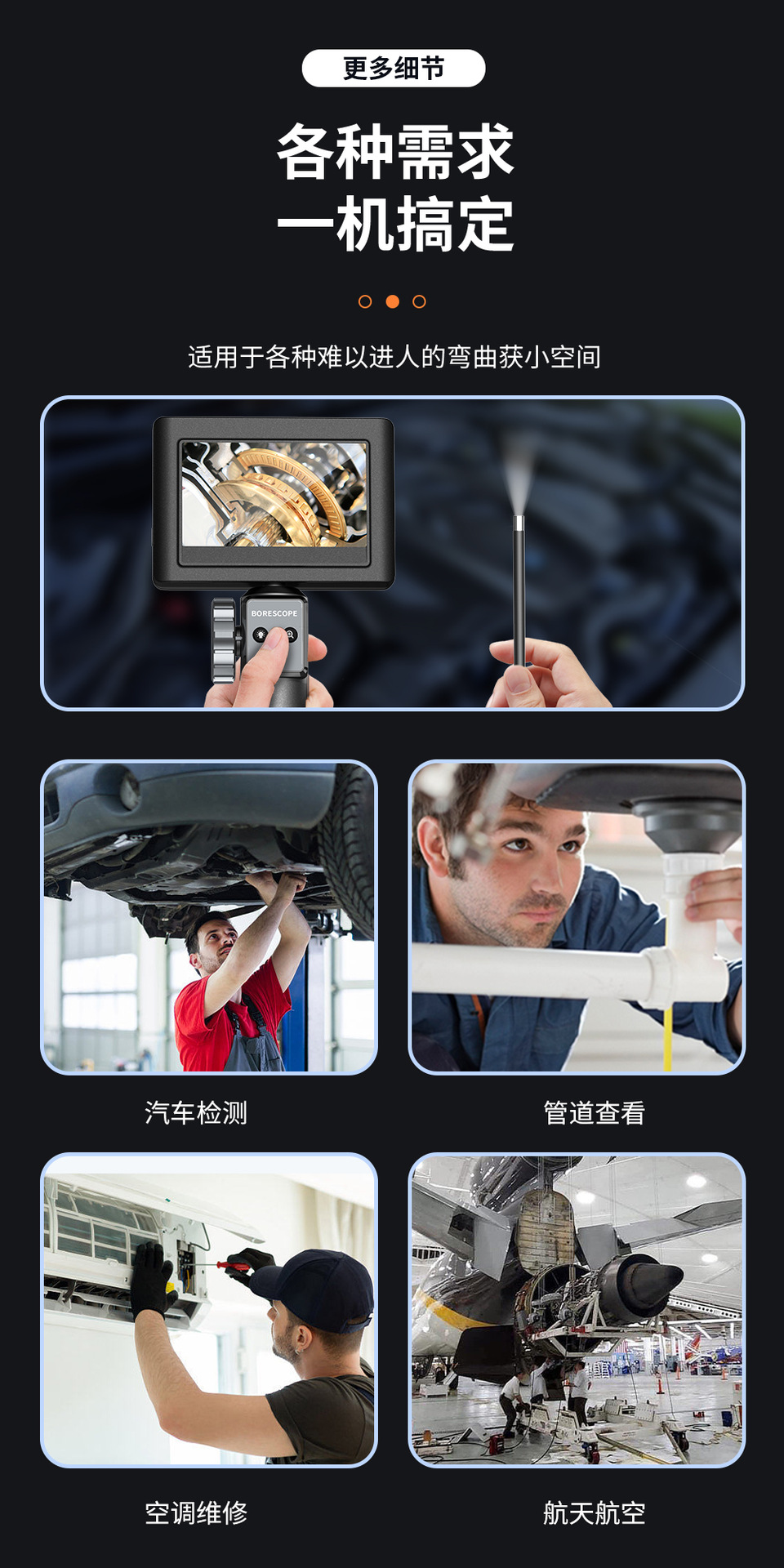 更多细节

各种需求
一机搞定

适用于各种难以进人的弯曲获小空间

BORESCOPE

汽车检测

管道查看

空调维修

航天航空