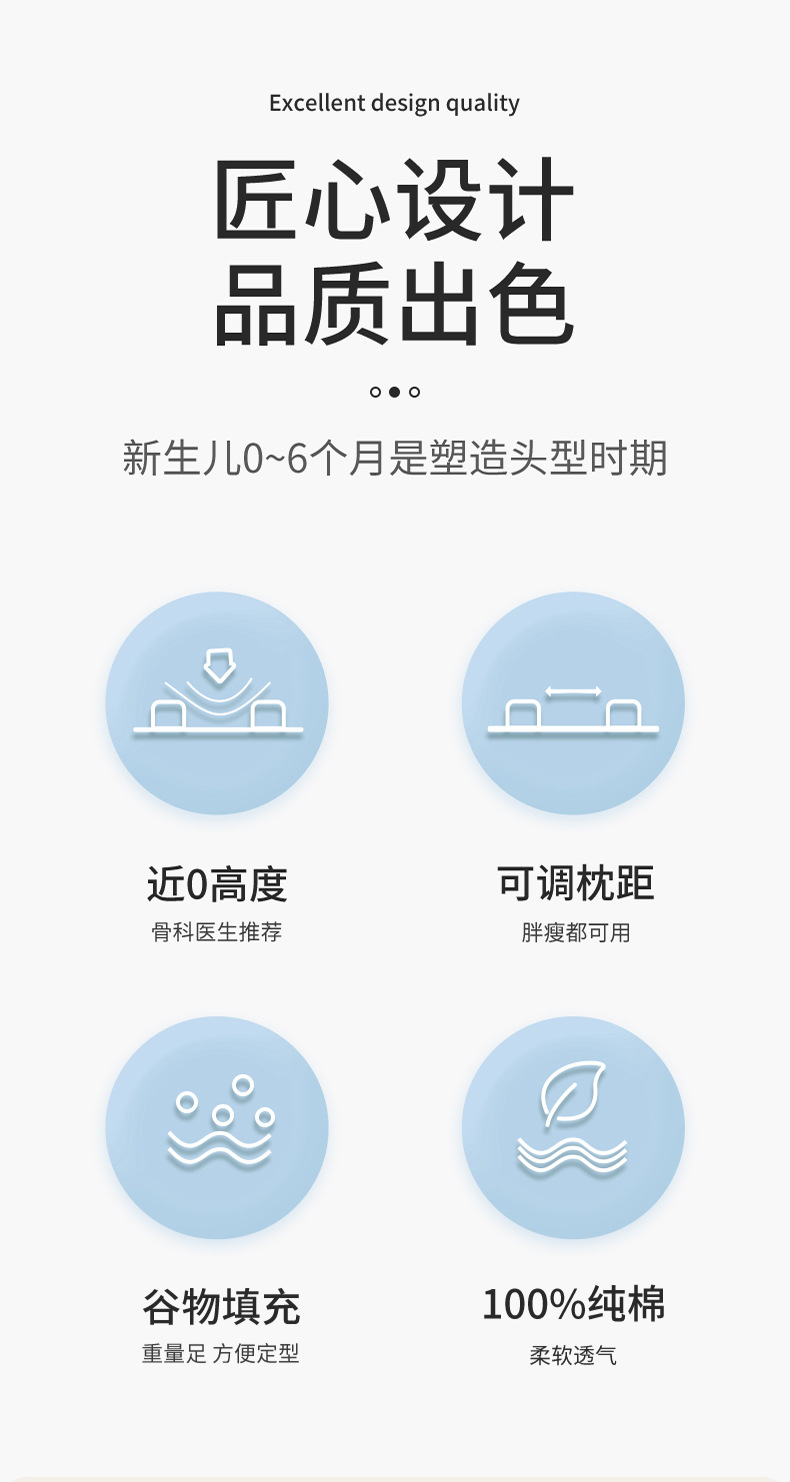 Excellent design quality

匠心设计
品质出色

新生儿0~6个月是塑造头型时期

近0高度
骨科医生推荐

可调枕距
胖瘦都可用

谷物填充
重量足 方便定型

100%纯棉
柔软透气