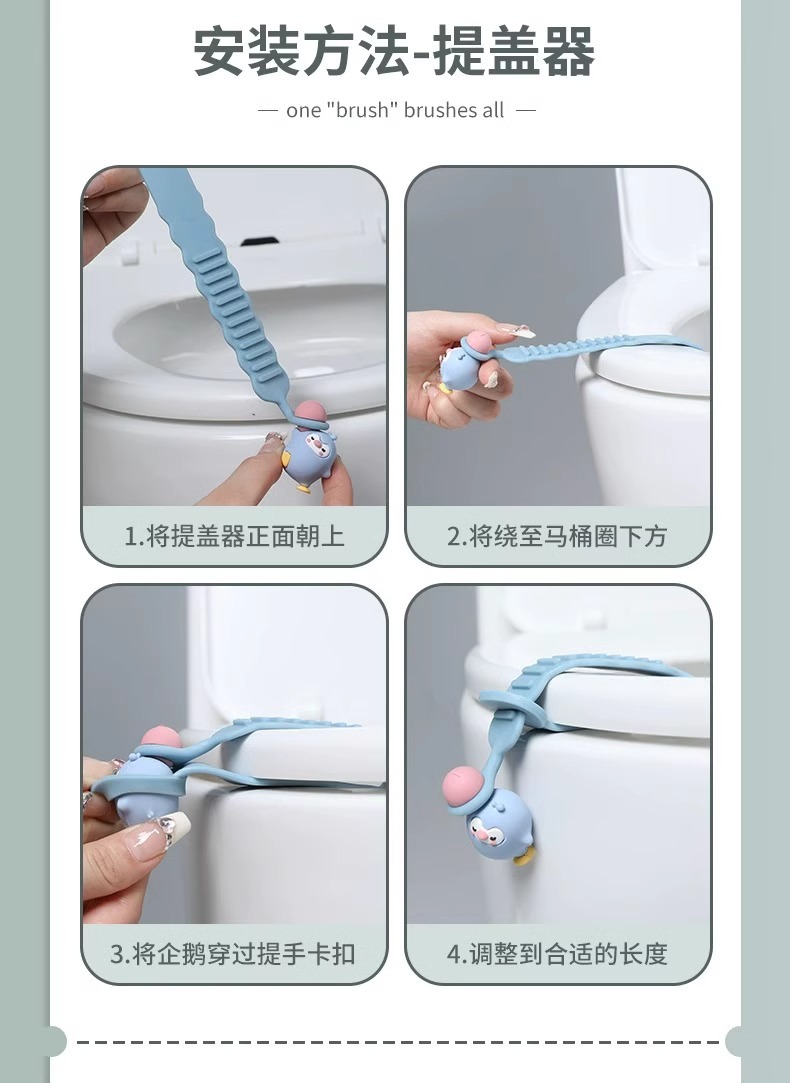 安装方法-提盖器

— one "brush" brushes all —

1.将提盖器正面朝上

2.将绕至马桶圈下方

3.将企鹅穿过提手卡扣

4.调整到合适的长度