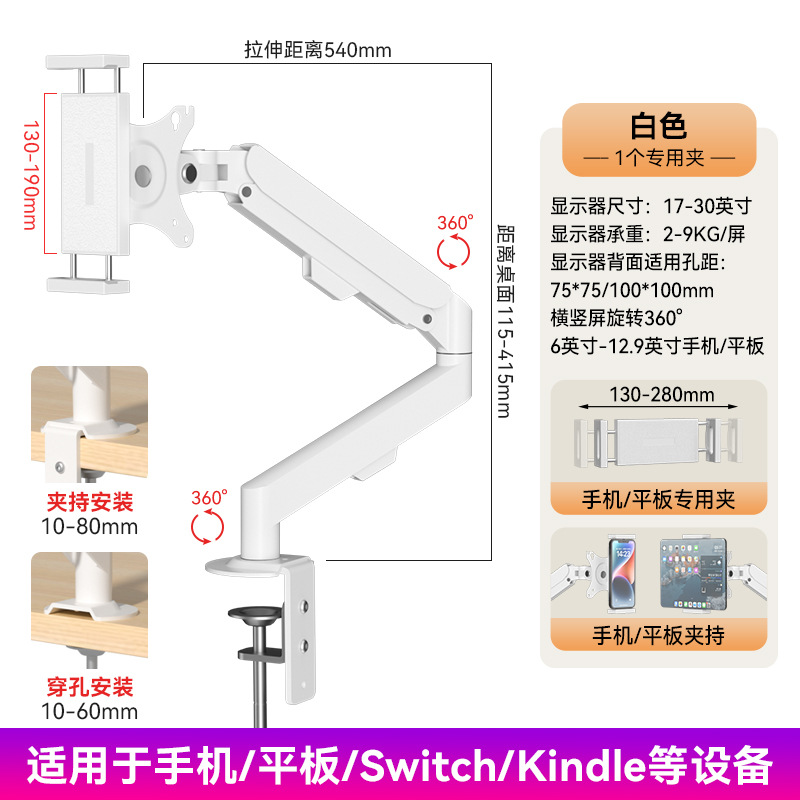 拉伸距离540mm

130-190mm

360°

距离桌面115-415mm

360°

夹持安装
10-80mm

穿孔安装
10-60mm

白色
— 1个专用夹 —

显示器尺寸：17-30英寸
显示器承重：2-9KG/屏
显示器背面适用孔距：
75*75/100*100mm
横竖屏旋转360°
6英寸-12.9英寸手机/平板

130-280mm

手机/平板专用夹

14:22

手机/平板夹持

适用于手机/平板/Switch/Kindle等设备