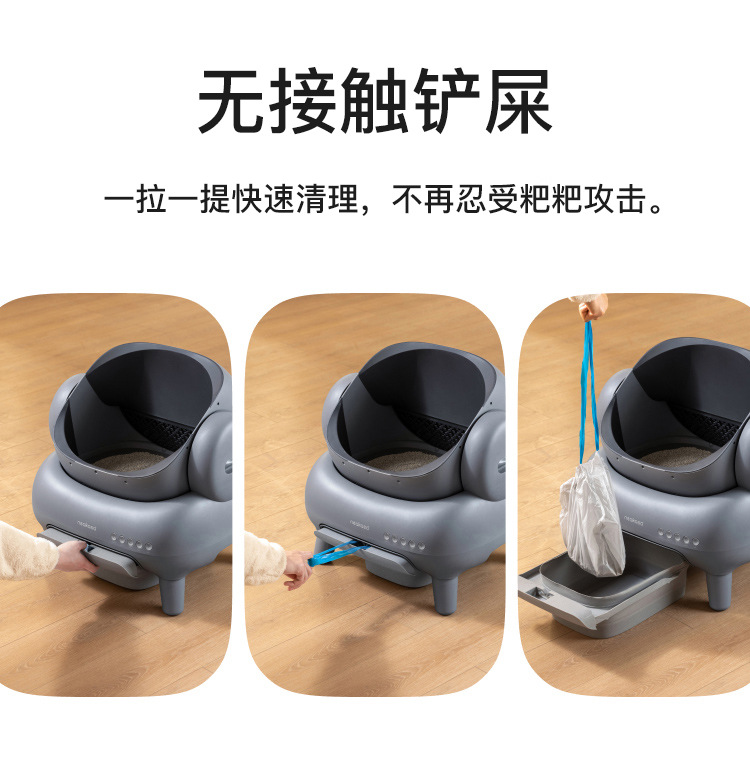 无接触铲屎

一拉一提快速清理，不再忍受粑粑攻击。

neakasa

neakasa

neakasa