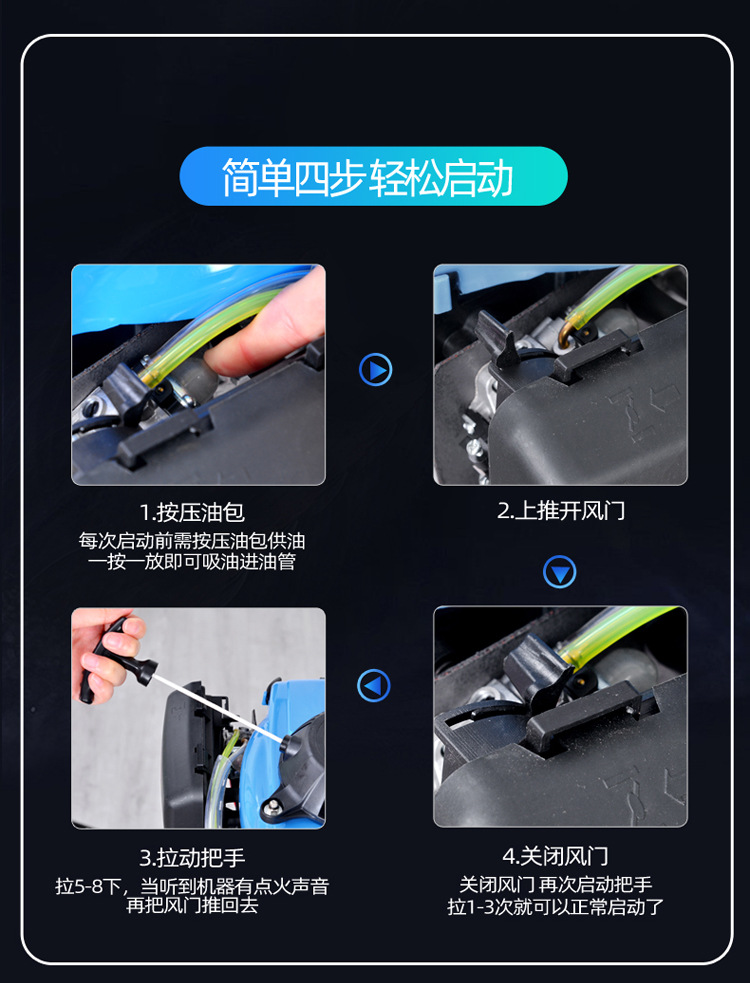 简单四步 轻松启动

1.按压油包
每次启动前需按压油包供油
一按一放即可吸油进油管

2.上推开风门

3.拉动把手
拉5-8下，当听到机器有点火声音
再把风门推回去

4.关闭风门
关闭风门 再次启动把手
拉1-3次就可以正常启动了