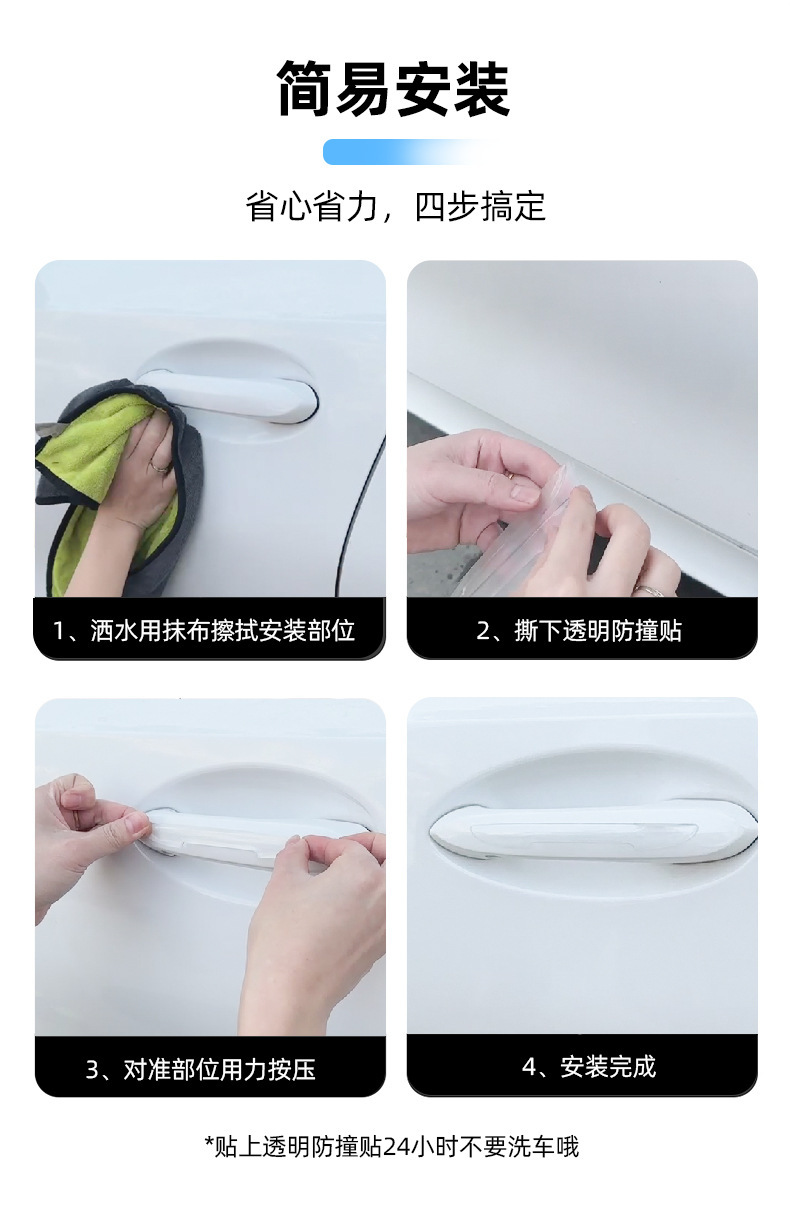 简易安装

省心省力，四步搞定

1、洒水用抹布擦拭安装部位

2、撕下透明防撞贴

3、对准部位用力按压

4、安装完成

*贴上透明防撞贴24小时不要洗车哦