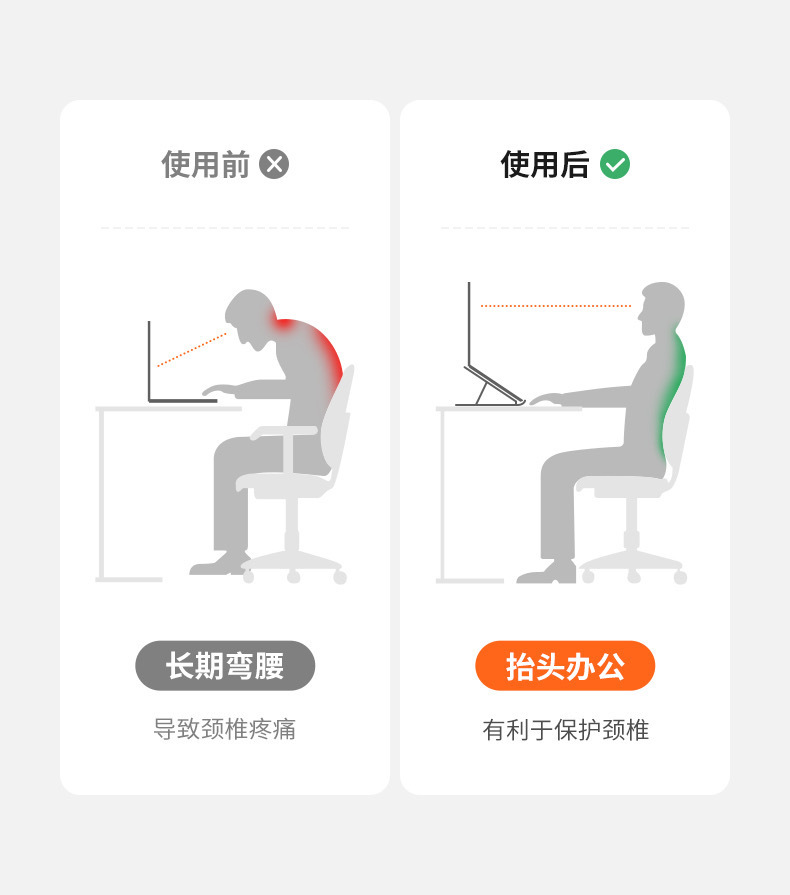 使用前

长期弯腰

导致颈椎疼痛

使用后

抬头办公

有利于保护颈椎