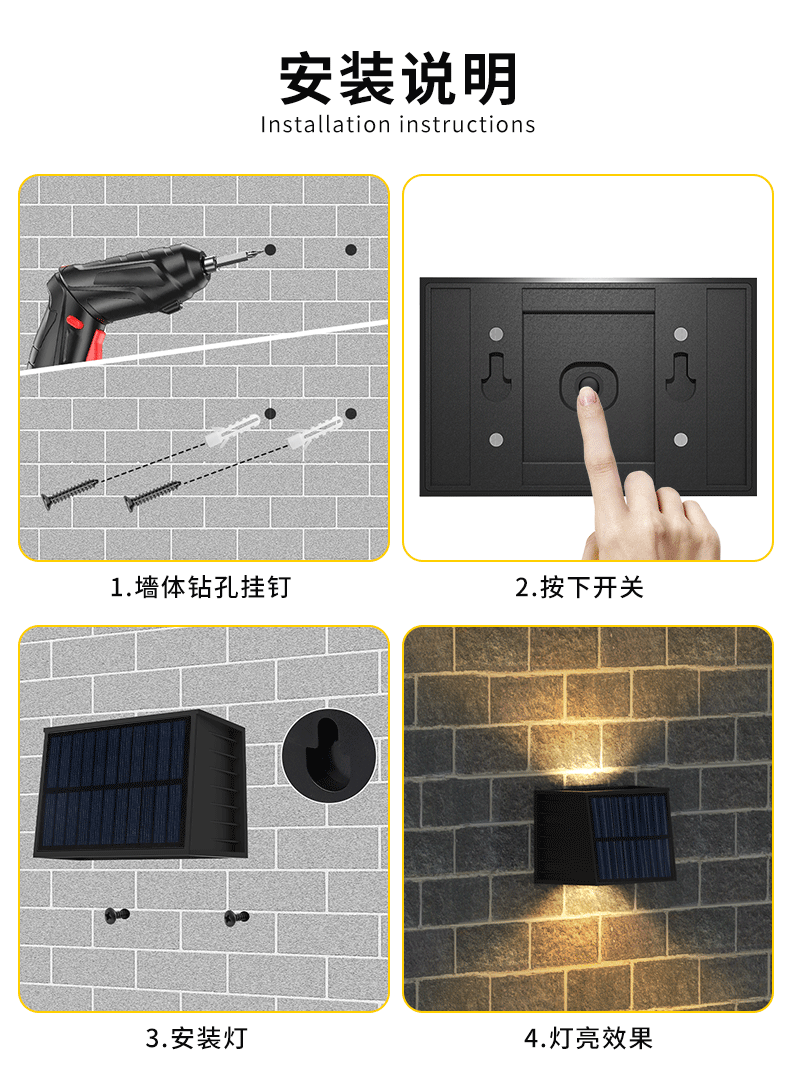 安装说明
Installation instructions

1.墙体钻孔挂钉

2.按下开关

3.安装灯

4.灯亮效果