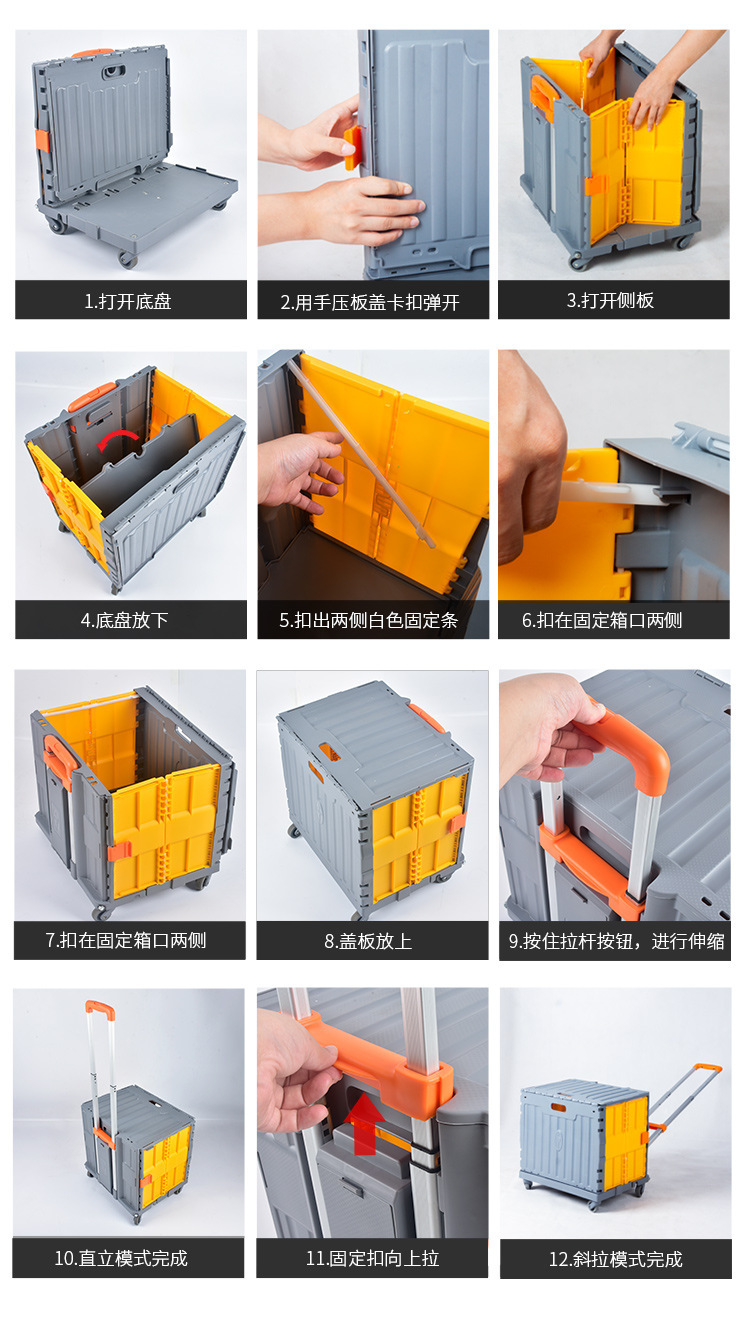 1.打开底盘

2.用手压板盖卡扣弹开

3.打开侧板

4.底盘放下

5.扣出两侧白色固定条

6.扣在固定箱口两侧

7.扣在固定箱口两侧

8.盖板放上

9.按住拉杆按钮，进行伸缩

10.直立模式完成

11.固定扣向上拉

12.斜拉模式完成