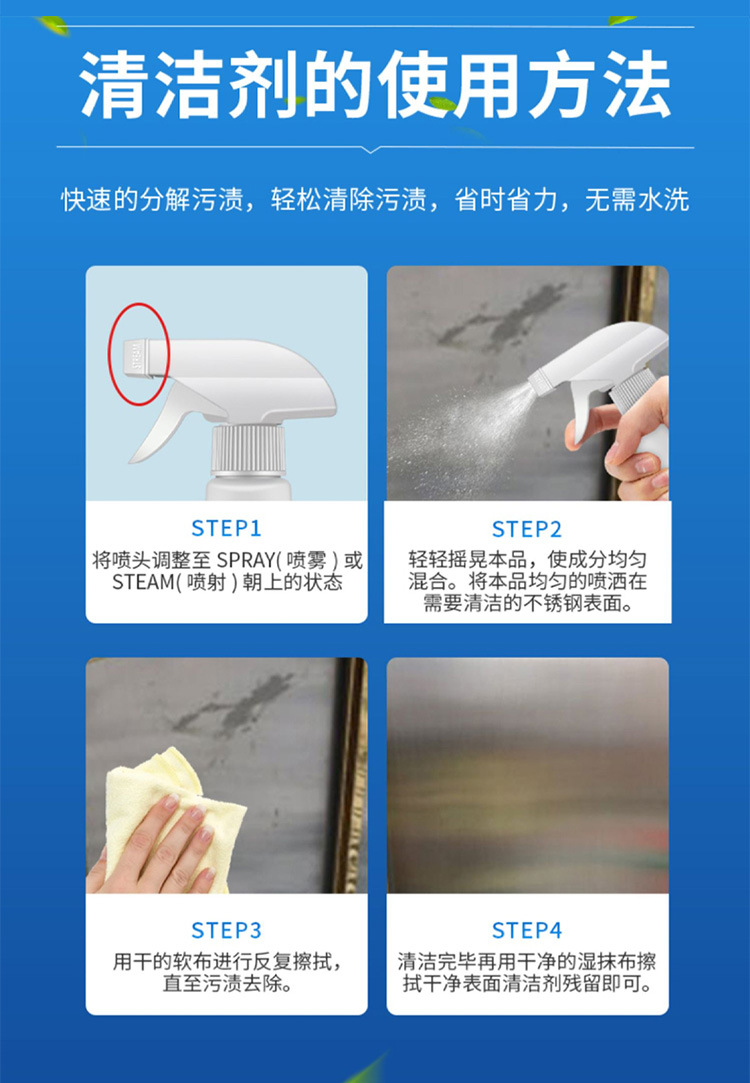 清洁剂的使用方法

快速的分解污渍，轻松清除污渍，省时省力，无需水洗

STEP1
将喷头调整至 SPRAY( 喷雾 ) 或 STEAM( 喷射 ) 朝上的状态

STEP2
轻轻摇晃本品，使成分均匀混合。将本品均匀的喷洒在需要清洁的不锈钢表面。

STEP3
用干的软布进行反复擦拭，直至污渍去除。

STEP4
清洁完毕再用干净的湿抹布擦拭干净表面清洁剂残留即可。