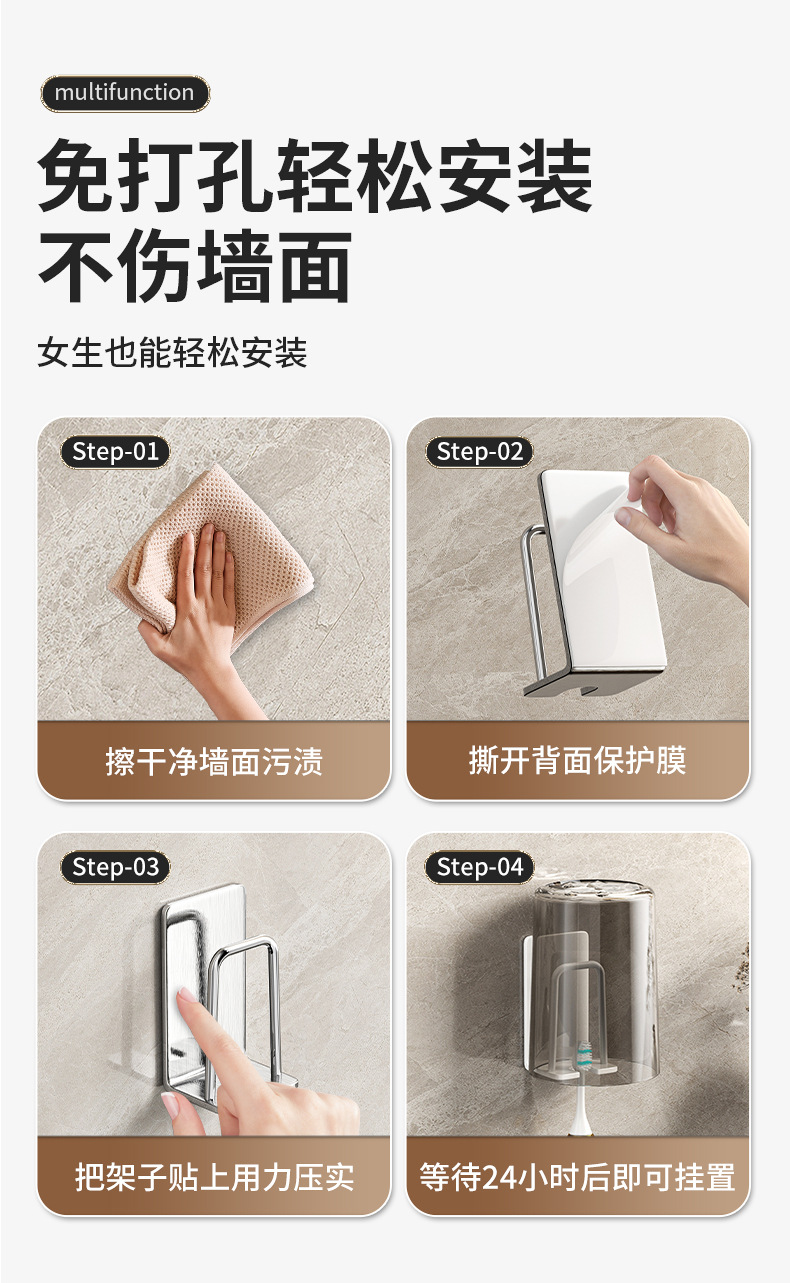 multifunction

免打孔轻松安装
不伤墙面

女生也能轻松安装

Step-01
擦干净墙面污渍

Step-02
撕开背面保护膜

Step-03
把架子贴上用力压实

Step-04
等待24小时后即可挂置