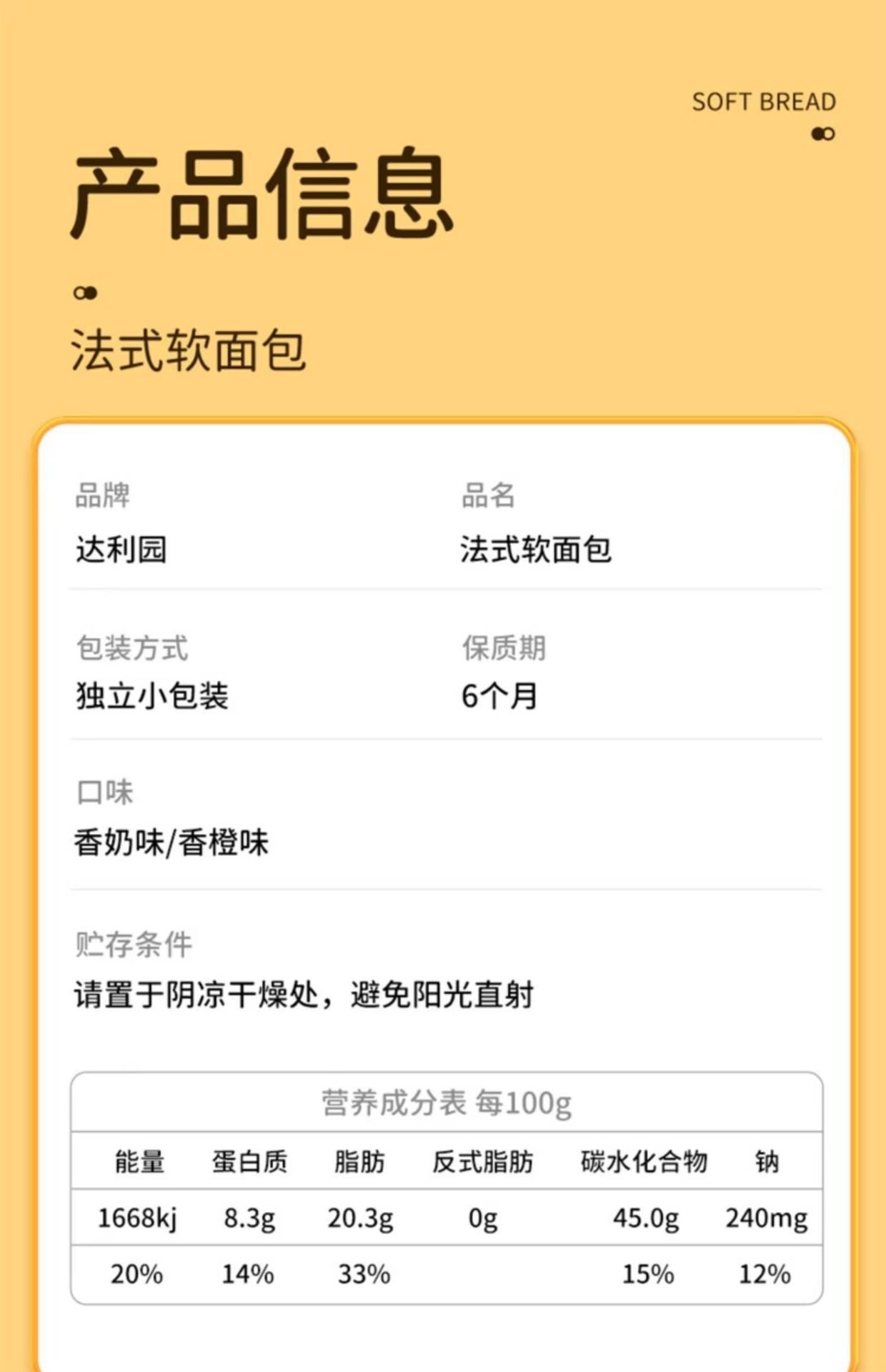 SOFT BREAD

产品信息

法式软面包

品牌
达利园

品名
法式软面包

包装方式
独立小包装

保质期
6个月

口味
香奶味/香橙味

贮存条件
请置于阴凉干燥处，避免阳光直射

营养成分表 每100g

| 能量 | 蛋白质 | 脂肪 | 反式脂肪 | 碳水化合物 | 钠 |
|---|---|---|---|---|---|
| 1668kj | 8.3g | 20.3g | 0g | 45.0g | 240mg |
| 20% | 14% | 33% | | 15% | 12% |