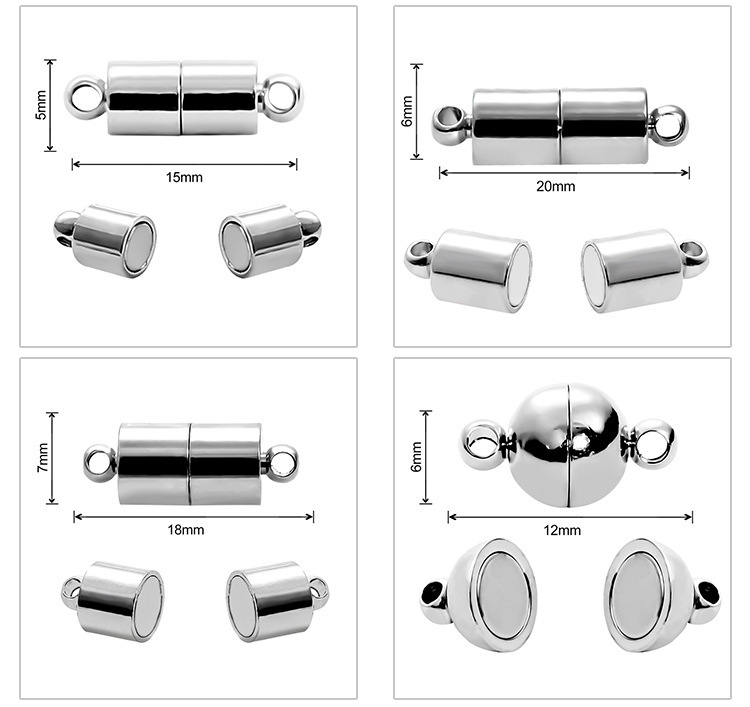 5mm
15mm

6mm
20mm

7mm
18mm

6mm
12mm