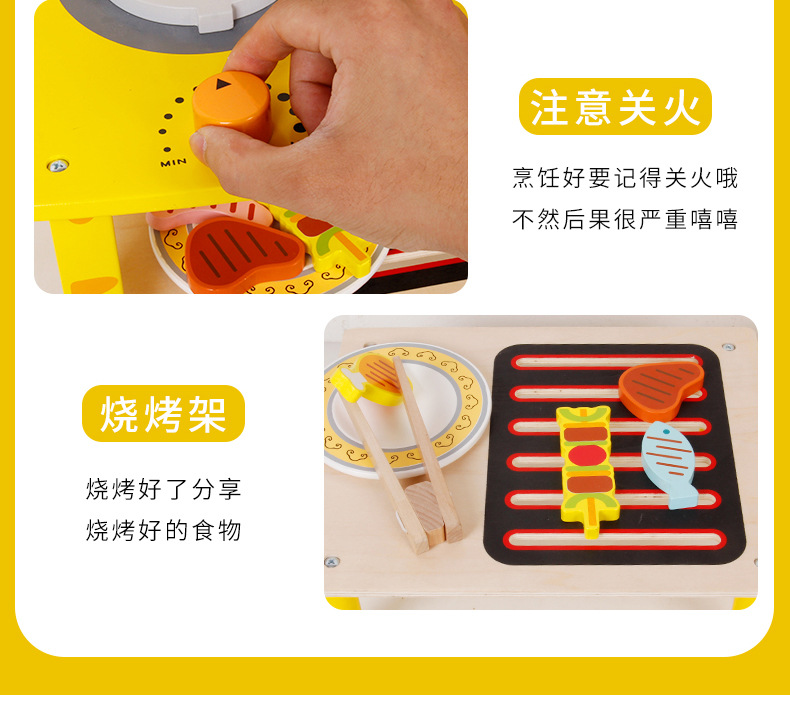 MIN

注意关火

烹饪好要记得关火哦
不然后果很严重嘻嘻

烧烤架

烧烤好了分享
烧烤好的食物