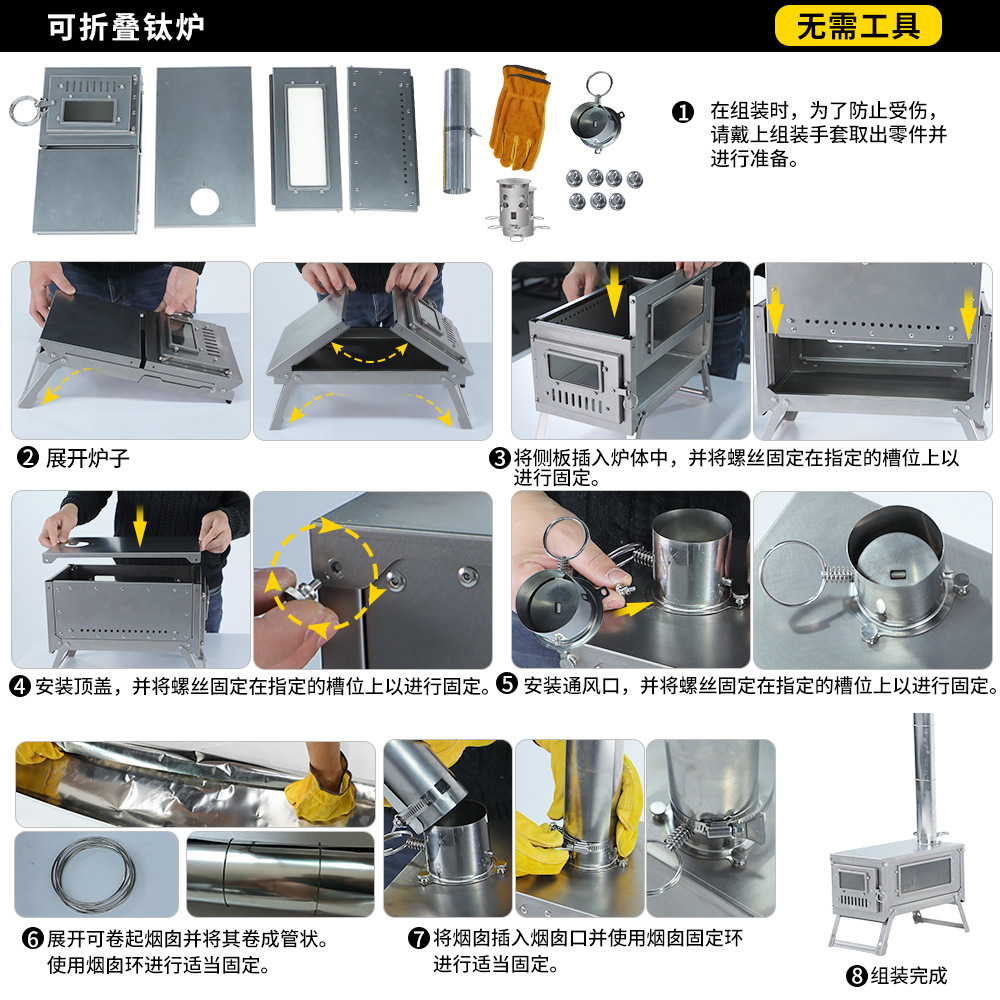 可折叠钛炉

无需工具

❶ 在组装时，为了防止受伤，请戴上组装手套取出零件并进行准备。

❷ 展开炉子

❸ 将侧板插入炉体中，并将螺丝固定在指定的槽位上以进行固定。

❹ 安装顶盖，并将螺丝固定在指定的槽位上以进行固定。

❺ 安装通风口，并将螺丝固定在指定的槽位上以进行固定。

❻ 展开可卷起烟囱并将其卷成管状。使用烟囱环进行适当固定。

❼ 将烟囱插入烟囱口并使用烟囱固定环进行适当固定。

❽ 组装完成