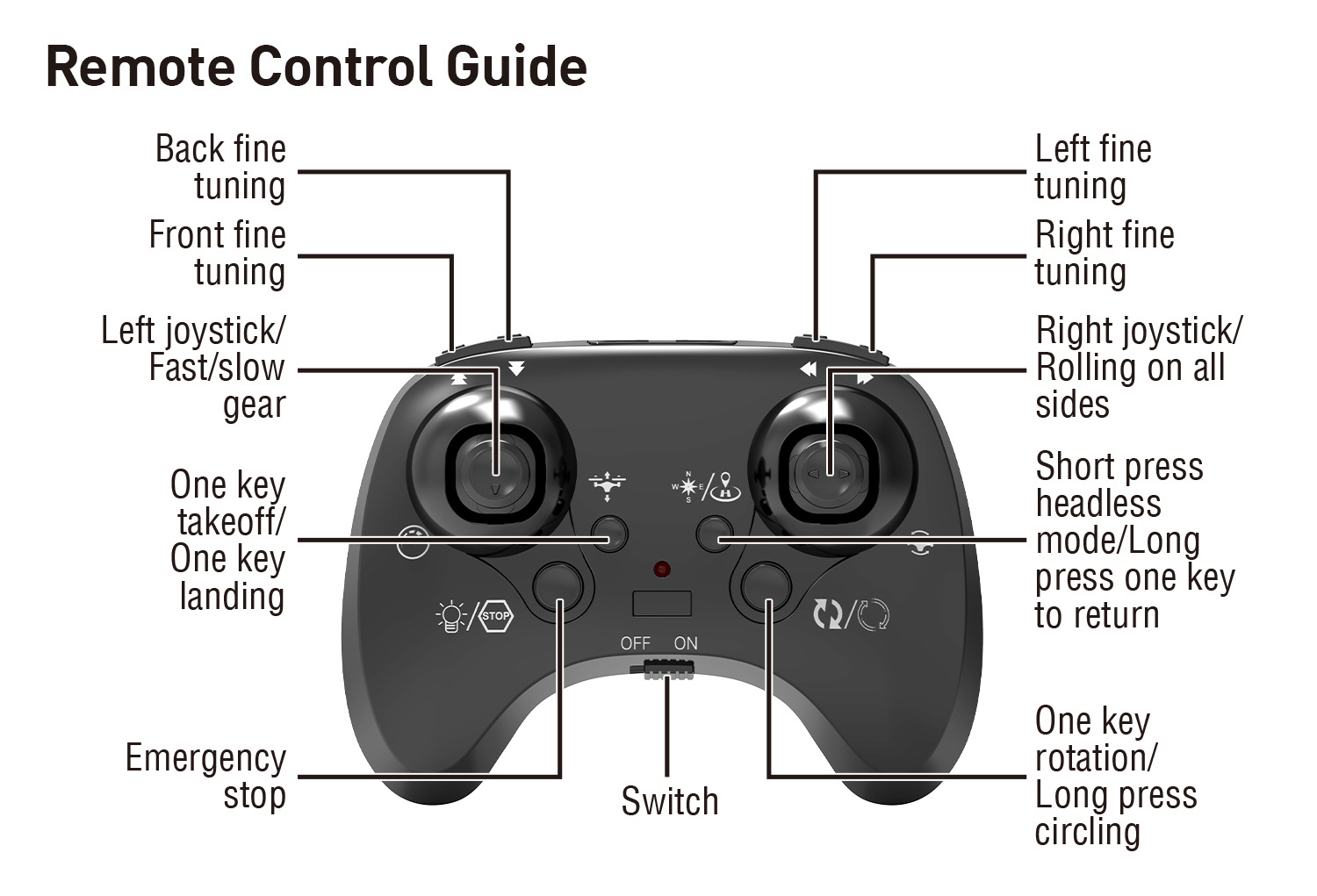 Remote Control Guide

Back fine tuning

Front fine tuning

Left joystick/ Fast/slow gear

One key takeoff/ One key landing

Emergency stop

Left fine tuning

Right fine tuning

Right joystick/ Rolling on all sides

Short press headless mode/Long press one key to return

One key rotation/ Long press circling

N W E S

STOP

OFF ON

Switch