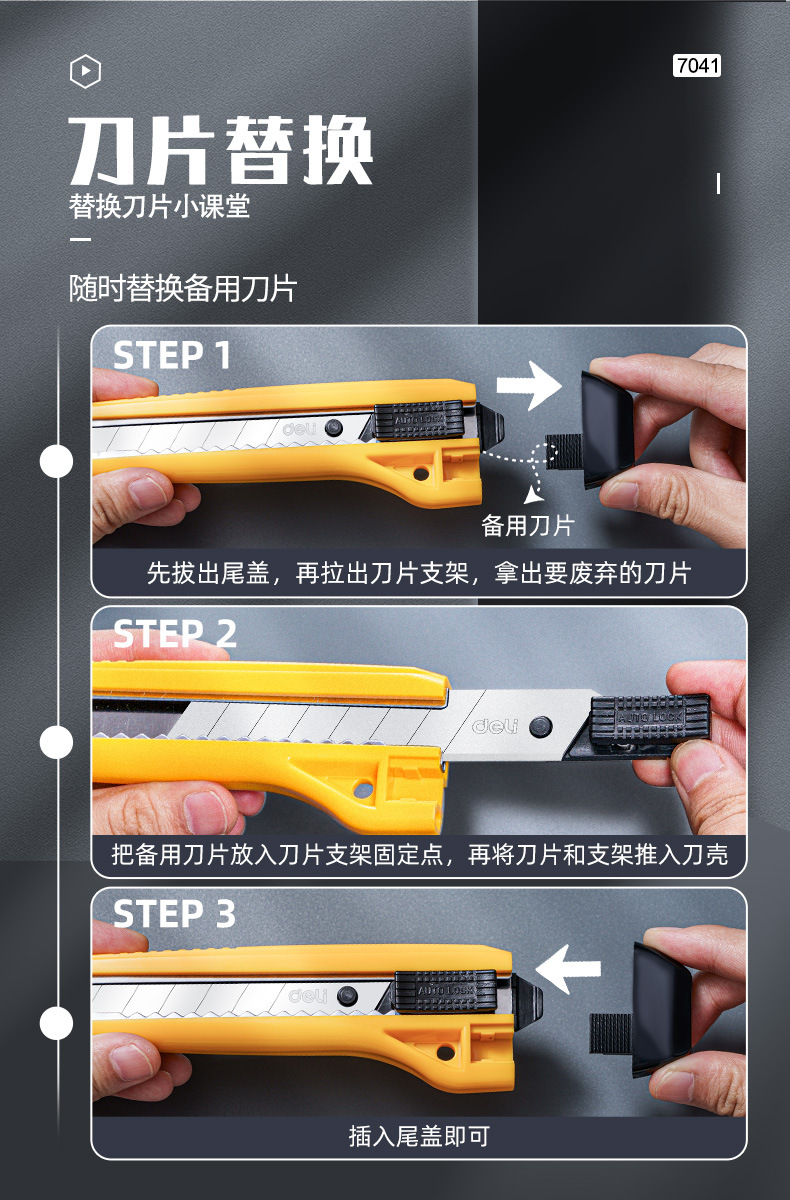 7041

刀片替换

替换刀片小课堂

随时替换备用刀片

STEP 1

deli

AUTO LOCK

备用刀片

先拔出尾盖，再拉出刀片支架，拿出要废弃的刀片

STEP 2

deli

AUTO LOCK

把备用刀片放入刀片支架固定点，再将刀片和支架推入刀壳

STEP 3

deli

AUTO LOCK

插入尾盖即可