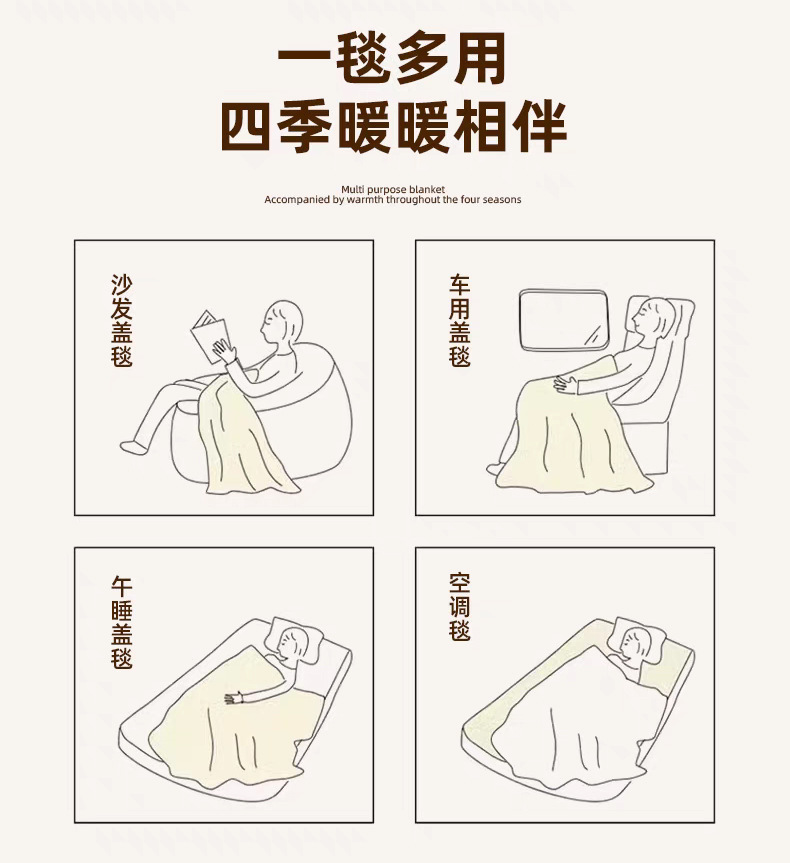 一毯多用
四季暖暖相伴

Multi purpose blanket
Accompanied by warmth throughout the four seasons

沙发盖毯

车用盖毯

午睡盖毯

空调毯