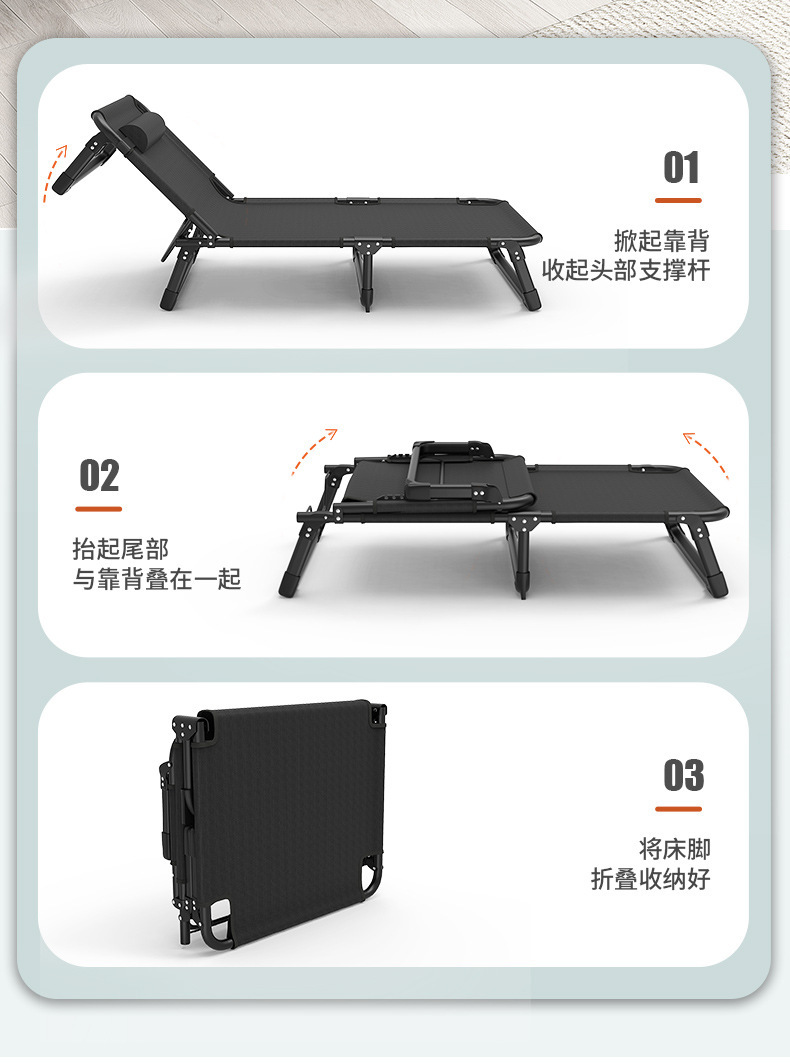 01

掀起靠背
收起头部支撑杆

02

抬起尾部
与靠背叠在一起

03

将床脚
折叠收纳好