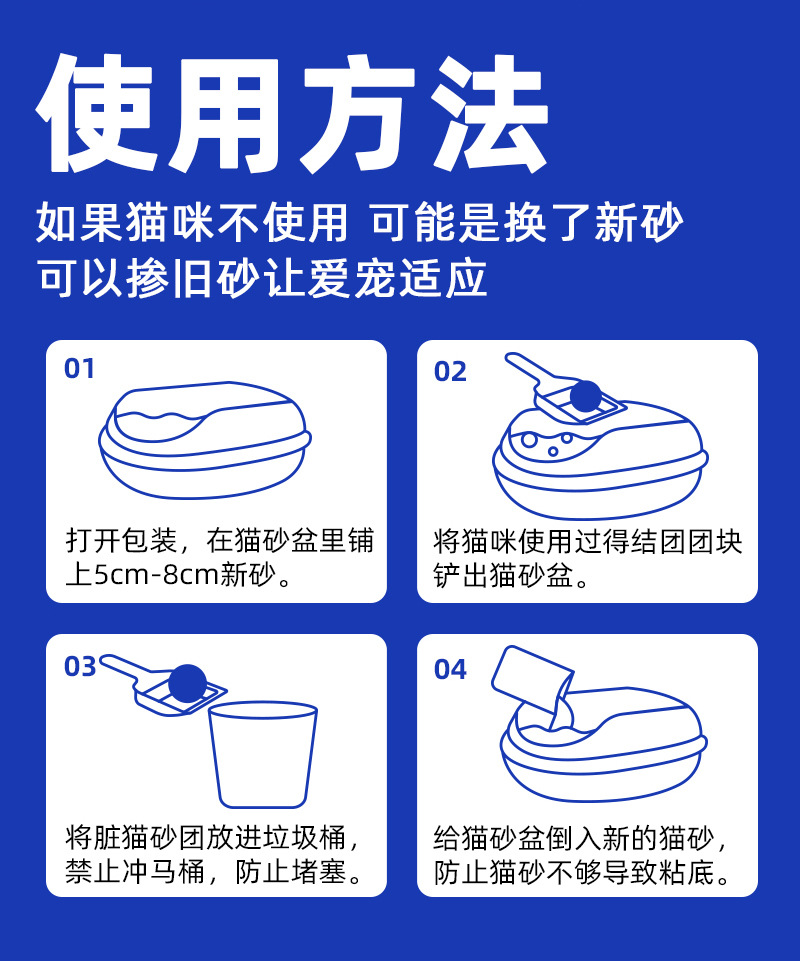 使用方法

如果猫咪不使用 可能是换了新砂
可以掺旧砂让爱宠适应

01

打开包装，在猫砂盆里铺上5cm-8cm新砂。

02

将猫咪使用过得结团团块铲出猫砂盆。

03

将脏猫砂团放进垃圾桶，禁止冲马桶，防止堵塞。

04

给猫砂盆倒入新的猫砂，防止猫砂不够导致粘底。