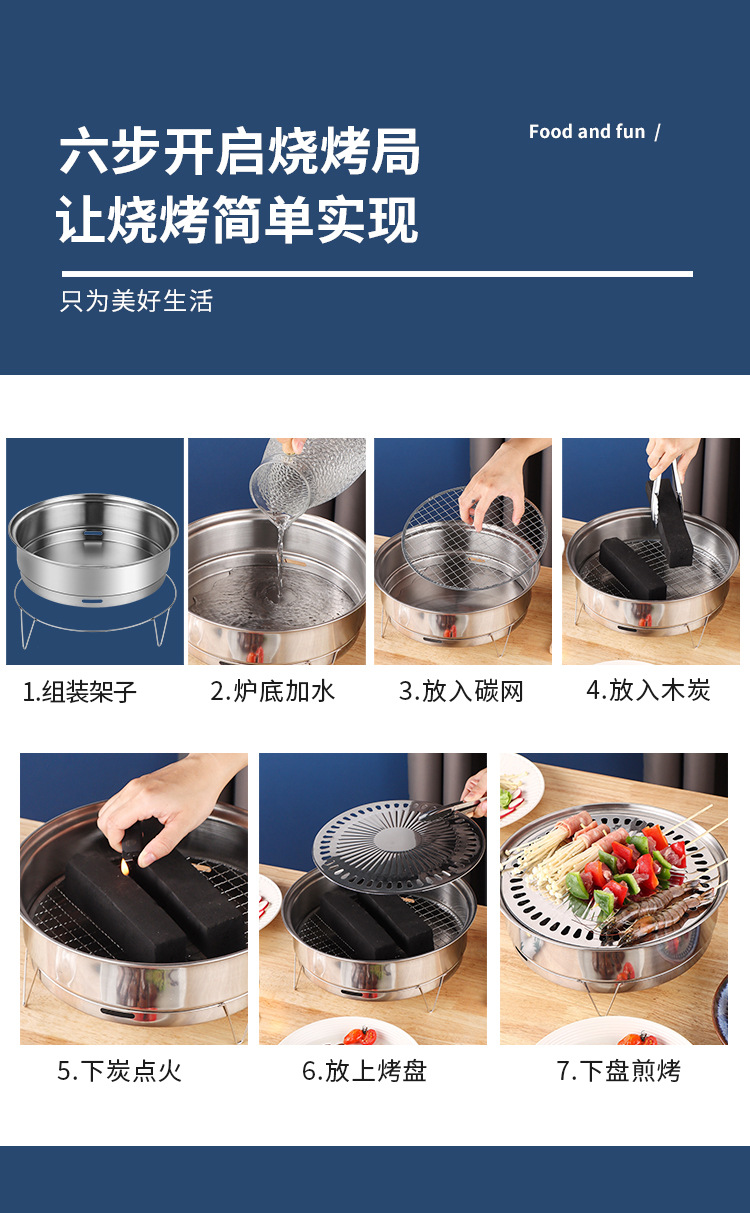 六步开启烧烤局
让烧烤简单实现

Food and fun /

只为美好生活

1.组装架子

2.炉底加水

3.放入碳网

4.放入木炭

5.下炭点火

6.放上烤盘

7.下盘煎烤