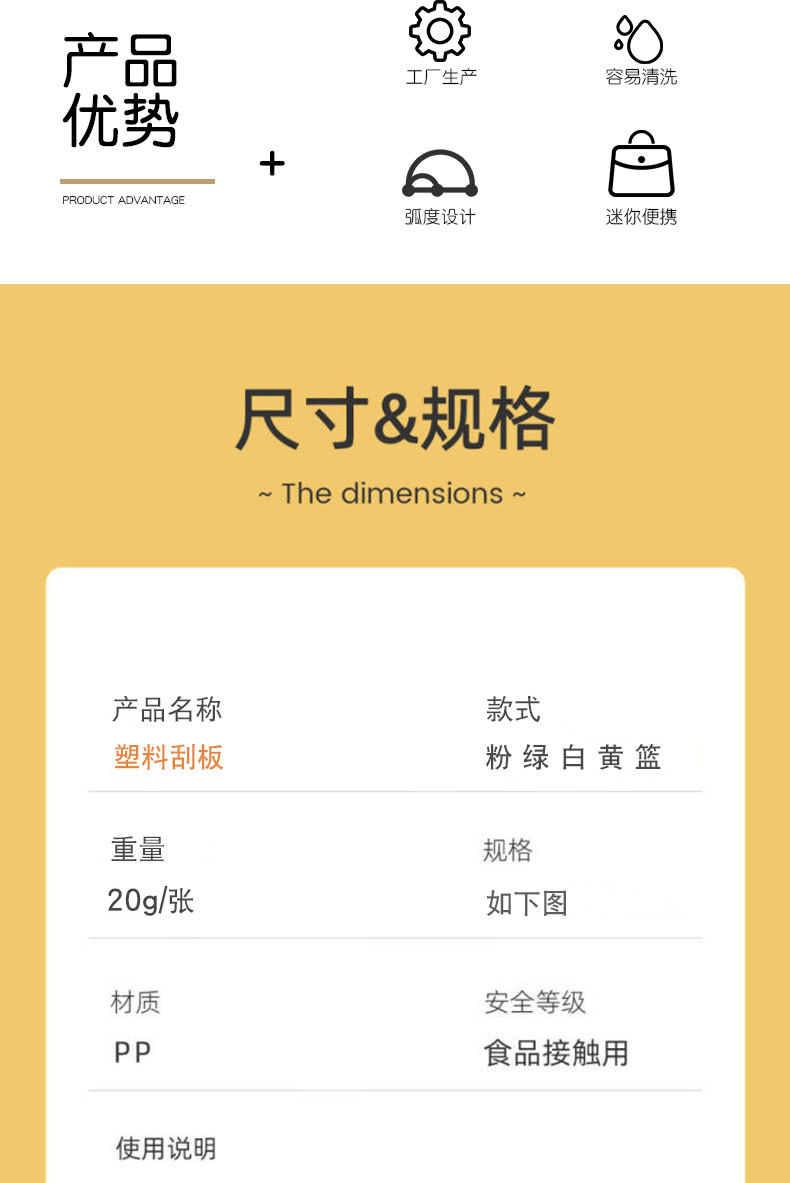 产品
优势

PRODUCT ADVANTAGE

+

工厂生产

容易清洗

弧度设计

迷你便携

尺寸&规格

~ The dimensions ~

产品名称
塑料刮板

款式
粉 绿 白 黄 篮

重量
20g/张

规格
如下图

材质
PP

安全等级
食品接触用

使用说明