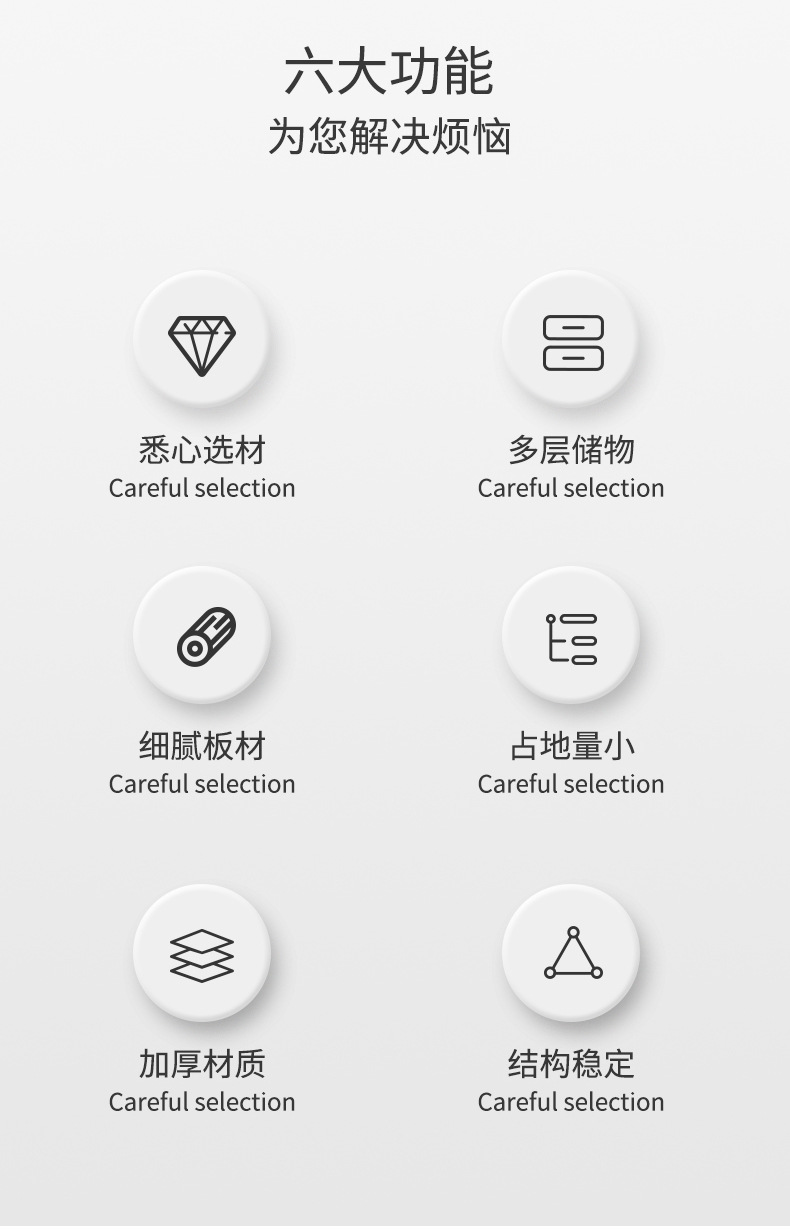 六大功能
为您解决烦恼

悉心选材
Careful selection

多层储物
Careful selection

细腻板材
Careful selection

占地量小
Careful selection

加厚材质
Careful selection

结构稳定
Careful selection