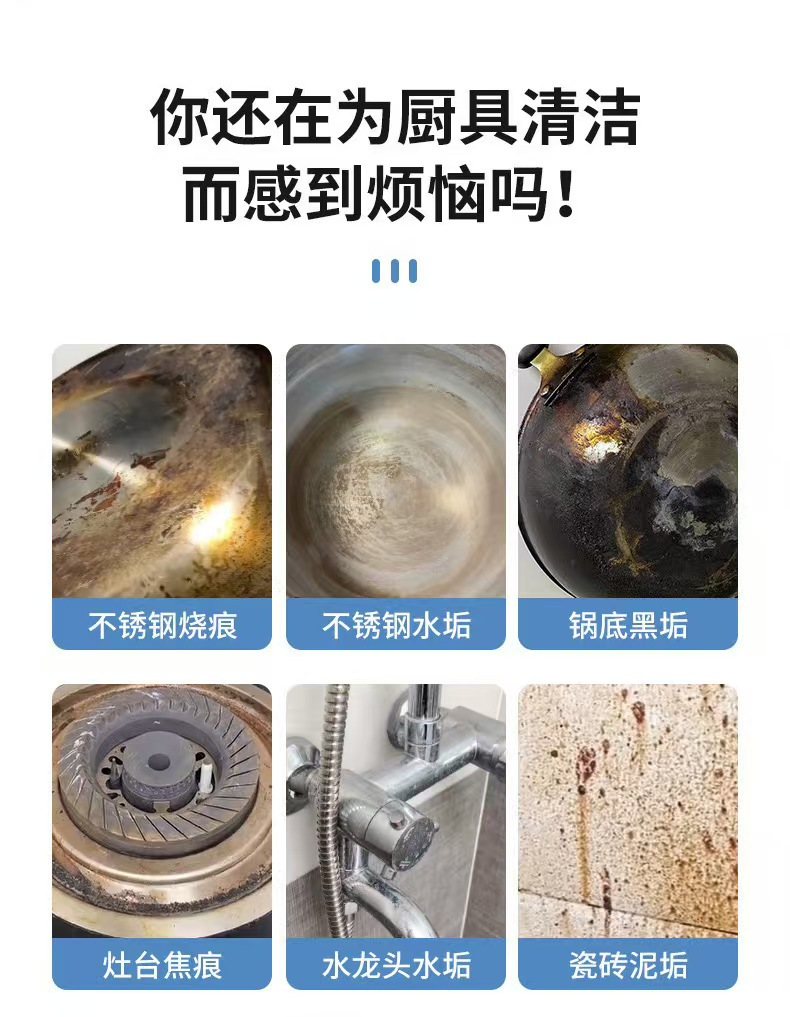 你还在为厨具清洁
而感到烦恼吗！

不锈钢烧痕

不锈钢水垢

锅底黑垢

灶台焦痕

水龙头水垢

瓷砖泥垢