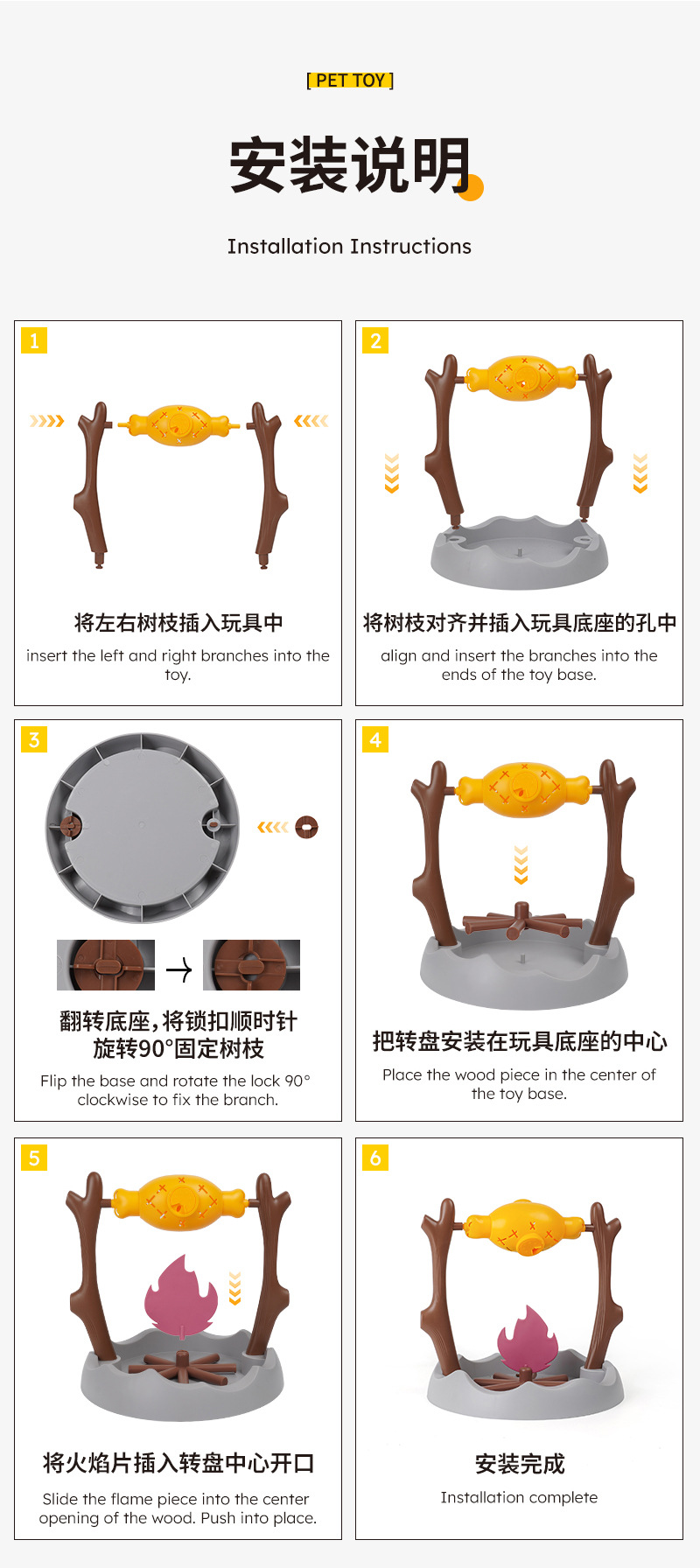 [ PET TOY ]

安装说明

Installation Instructions

1

将左右树枝插入玩具中

insert the left and right branches into the toy.

2

将树枝对齐并插入玩具底座的孔中

align and insert the branches into the ends of the toy base.

3

翻转底座，将锁扣顺时针旋转90°固定树枝

Flip the base and rotate the lock 90° clockwise to fix the branch.

4

把转盘安装在玩具底座的中心

Place the wood piece in the center of the toy base.

5

将火焰片插入转盘中心开口

Slide the flame piece into the center opening of the wood. Push into place.

6

安装完成

Installation complete