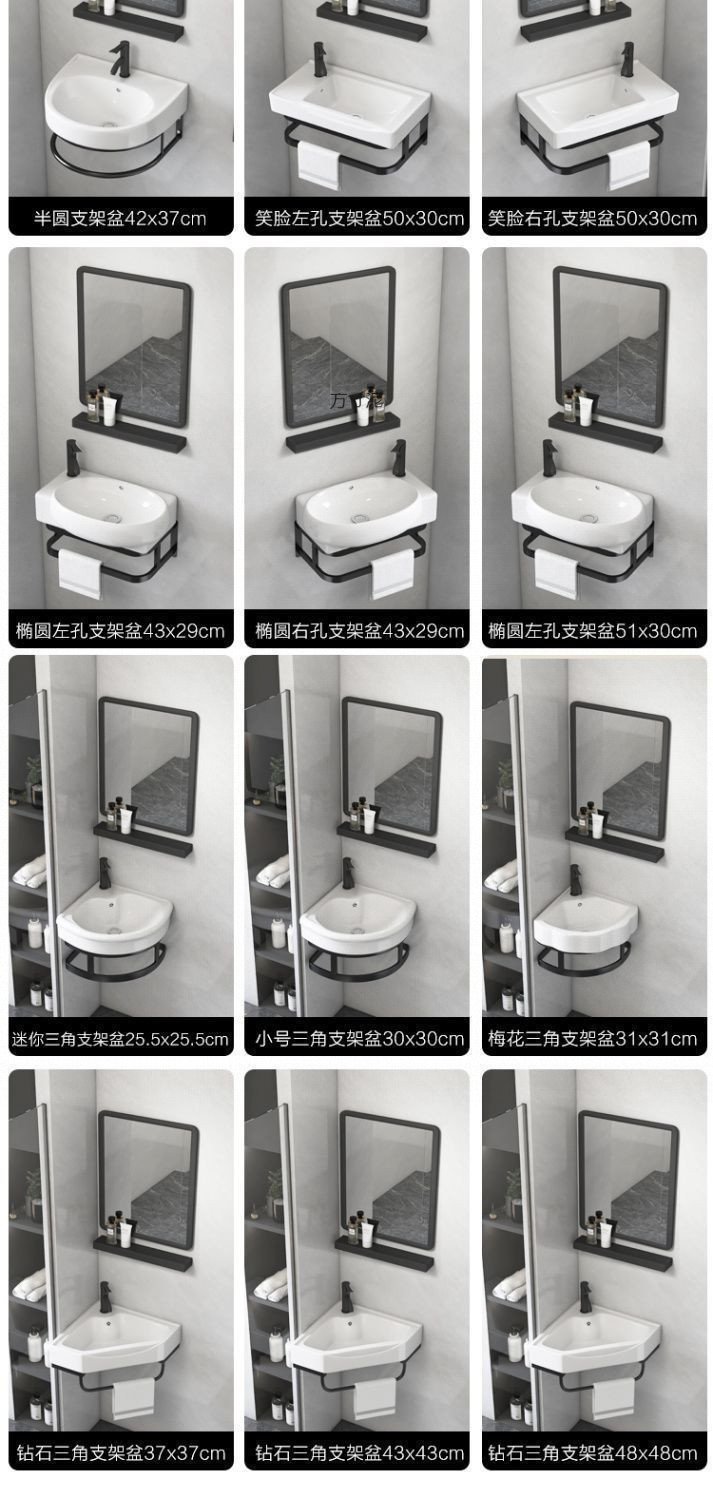 半圆支架盆42x37cm
笑脸左孔支架盆50x30cm
笑脸右孔支架盆50x30cm

万

椭圆左孔支架盆43x29cm
椭圆右孔支架盆43x29cm
椭圆左孔支架盆51x30cm

迷你三角支架盆25.5x25.5cm
小号三角支架盆30x30cm
梅花三角支架盆31x31cm

钻石三角支架盆37x37cm
钻石三角支架盆43x43cm
钻石三角支架盆48x48cm