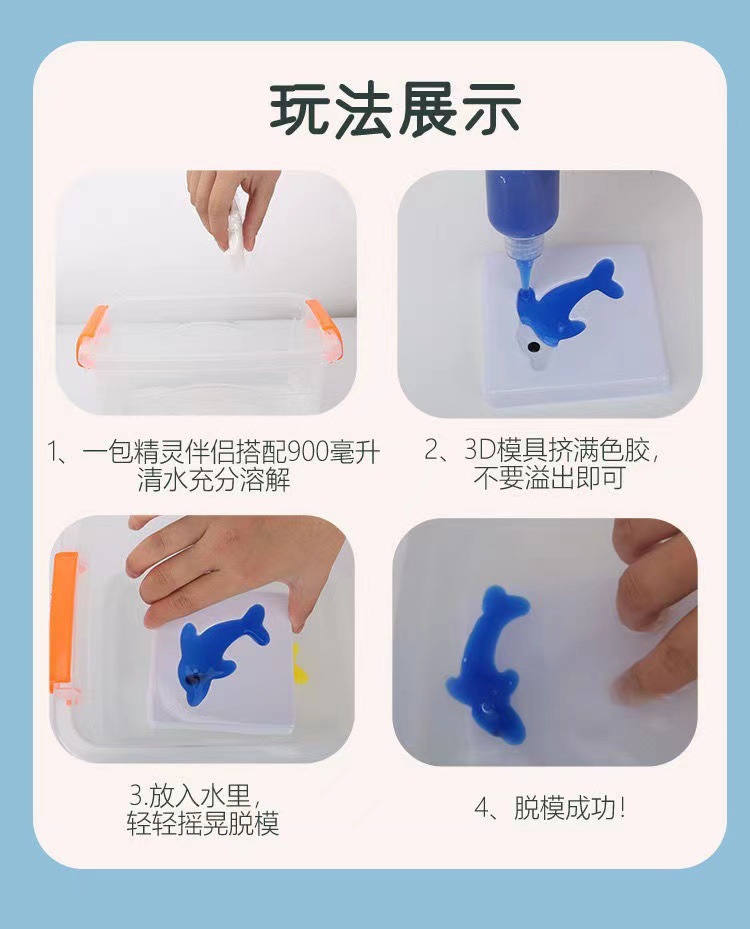 玩法展示

1、一包精灵伴侣搭配900毫升清水充分溶解

2、3D模具挤满色胶，不要溢出即可

3.放入水里，轻轻摇晃脱模

4、脱模成功！