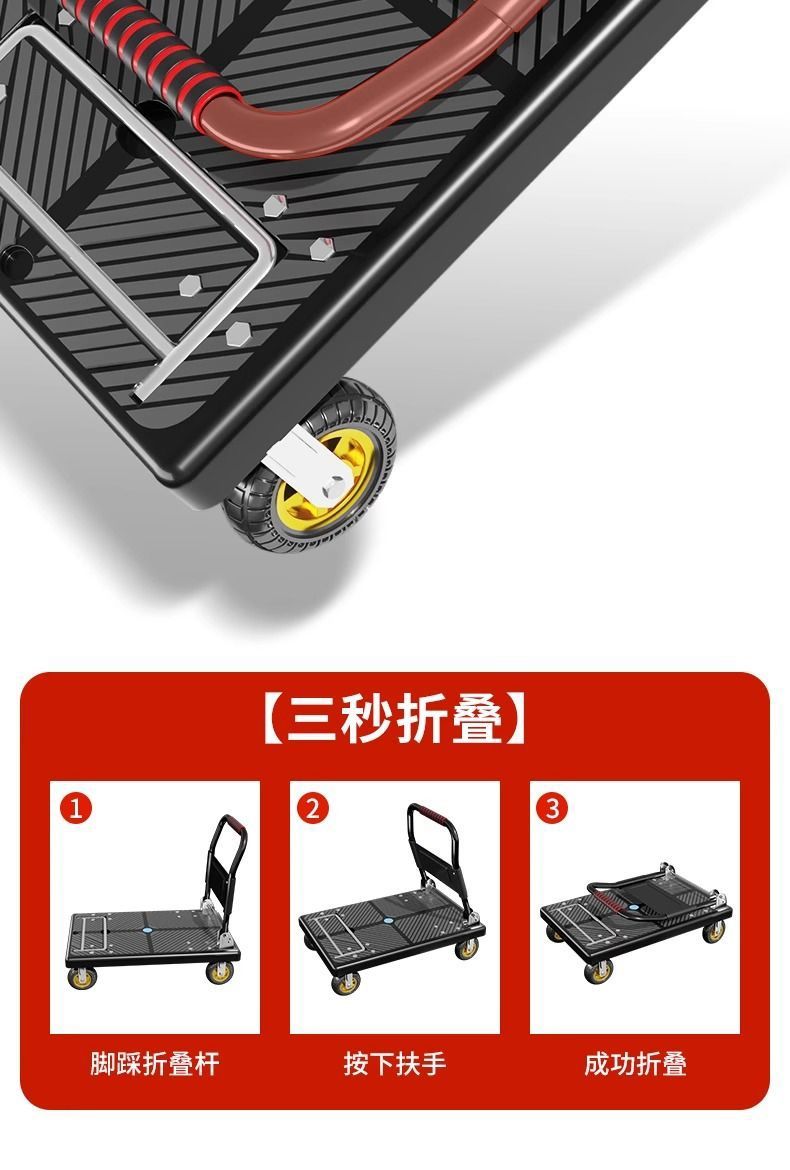 【三秒折叠】

1
脚踩折叠杆

2
按下扶手

3
成功折叠