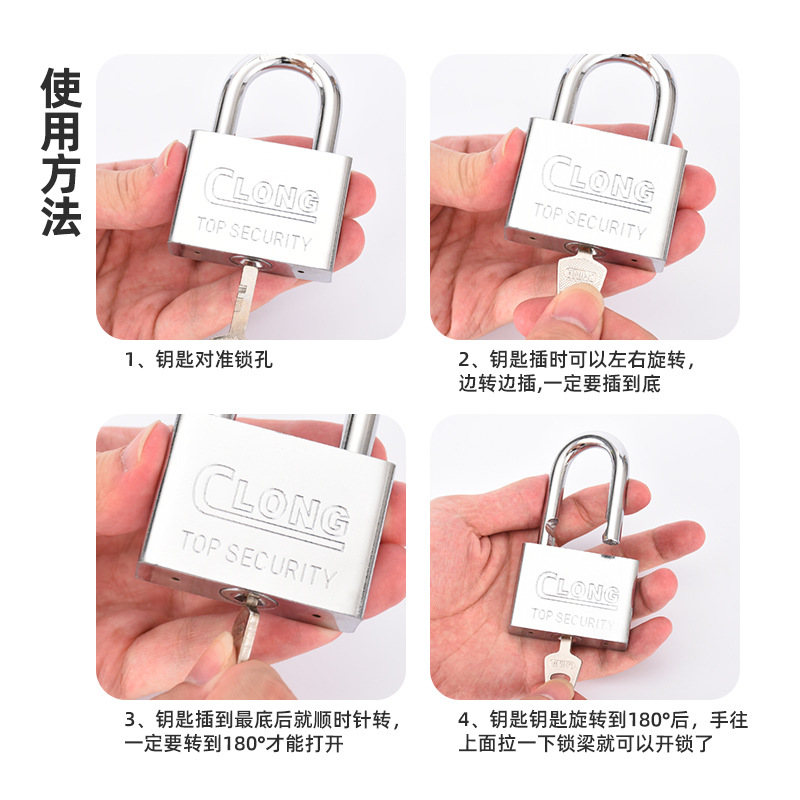 使用方法

CLONG
TOP SECURITY

1、钥匙对准锁孔

CLONG
TOP SECURITY

2、钥匙插时可以左右旋转，边转边插,一定要插到底

CLONG
TOP SECURITY

3、钥匙插到最底后就顺时针转，一定要转到180°才能打开

CLONG
TOP SECURITY

4、钥匙钥匙旋转到180°后，手往上面拉一下锁梁就可以开锁了