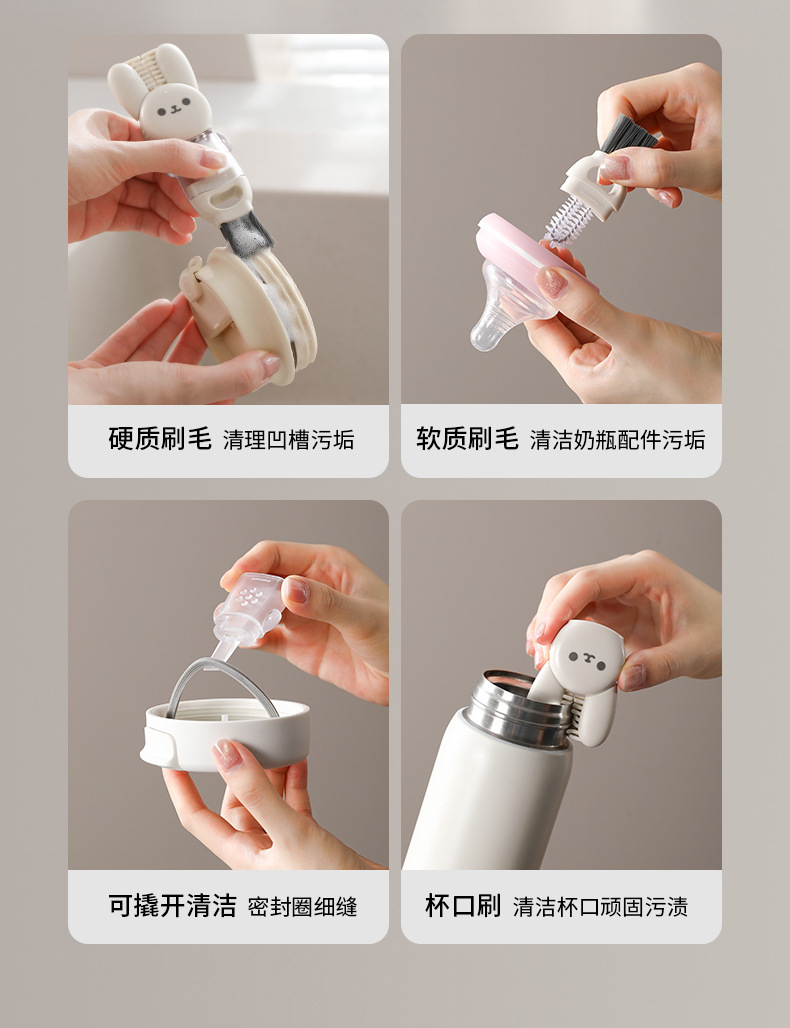 硬质刷毛 清理凹槽污垢

软质刷毛 清洁奶瓶配件污垢

可撬开清洁 密封圈细缝

杯口刷 清洁杯口顽固污渍